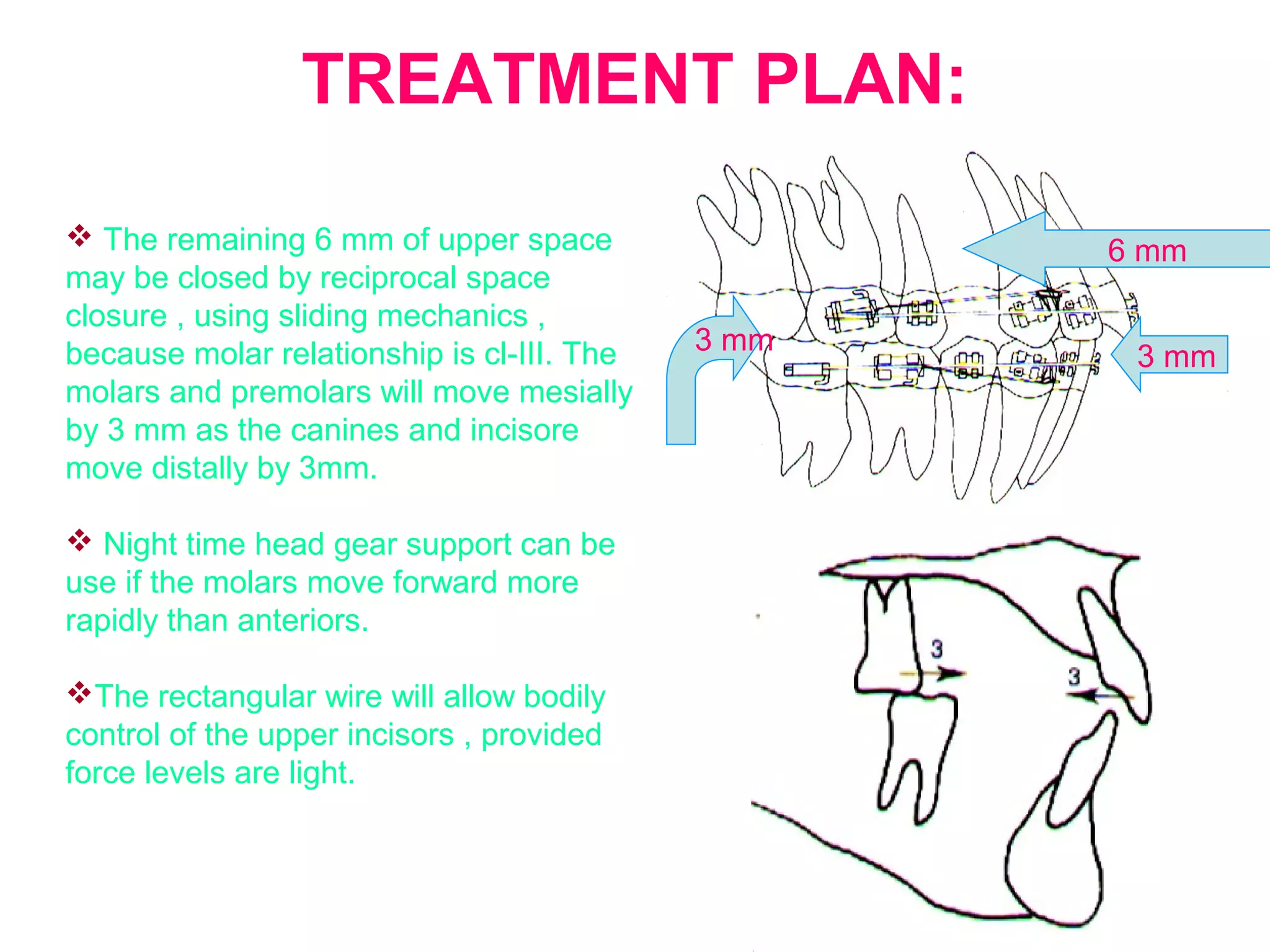 TREATMENT PLAN:

❖ The remaining 6 mm of upper space may be closed by reciprocal space closure , using sliding mechanics , because molar relationship is cl-III. The molars and premolars will move mesially by 3 mm as the canines and incisore move distally by 3mm.

❖ Night time head gear support can be use if the molars move forward more rapidly than anteriors.

❖The rectangular wire will allow bodily control of the upper incisors , provided force levels are light.

6 mm

3 mm

3 mm

3

3