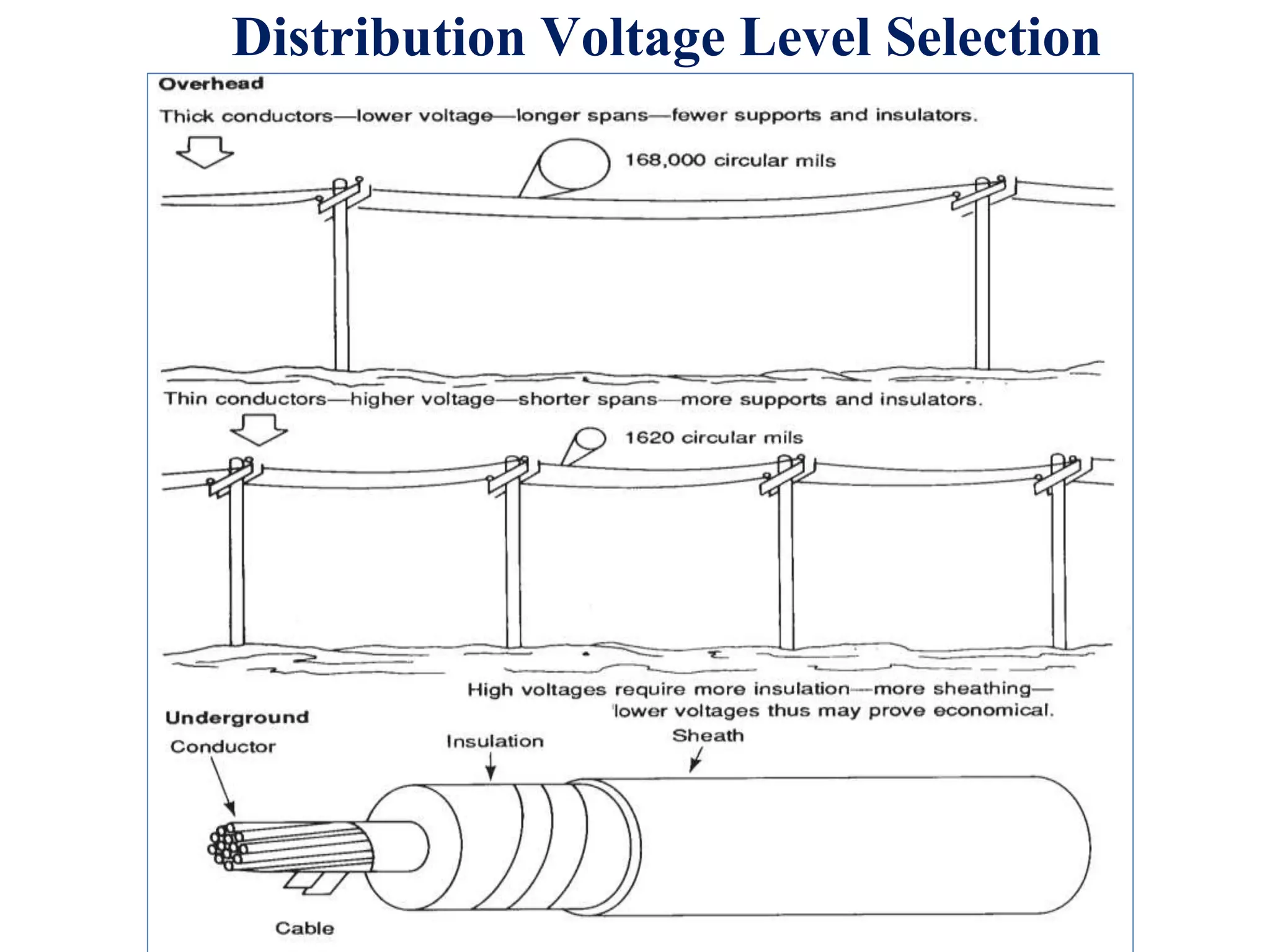 Distribution Voltage Level Selection

Overhead

Thick conductors—lower voltage—longer spans—fewer supports and insulators.

168,000 circular mils

Thin conductors—higher voltage—shorter spans—more supports and insulators.

1620 circular mils

High voltages require more insulation—more sheathing—lower voltages thus may prove economical.

Underground

Conductor

Insulation

Sheath

Cable