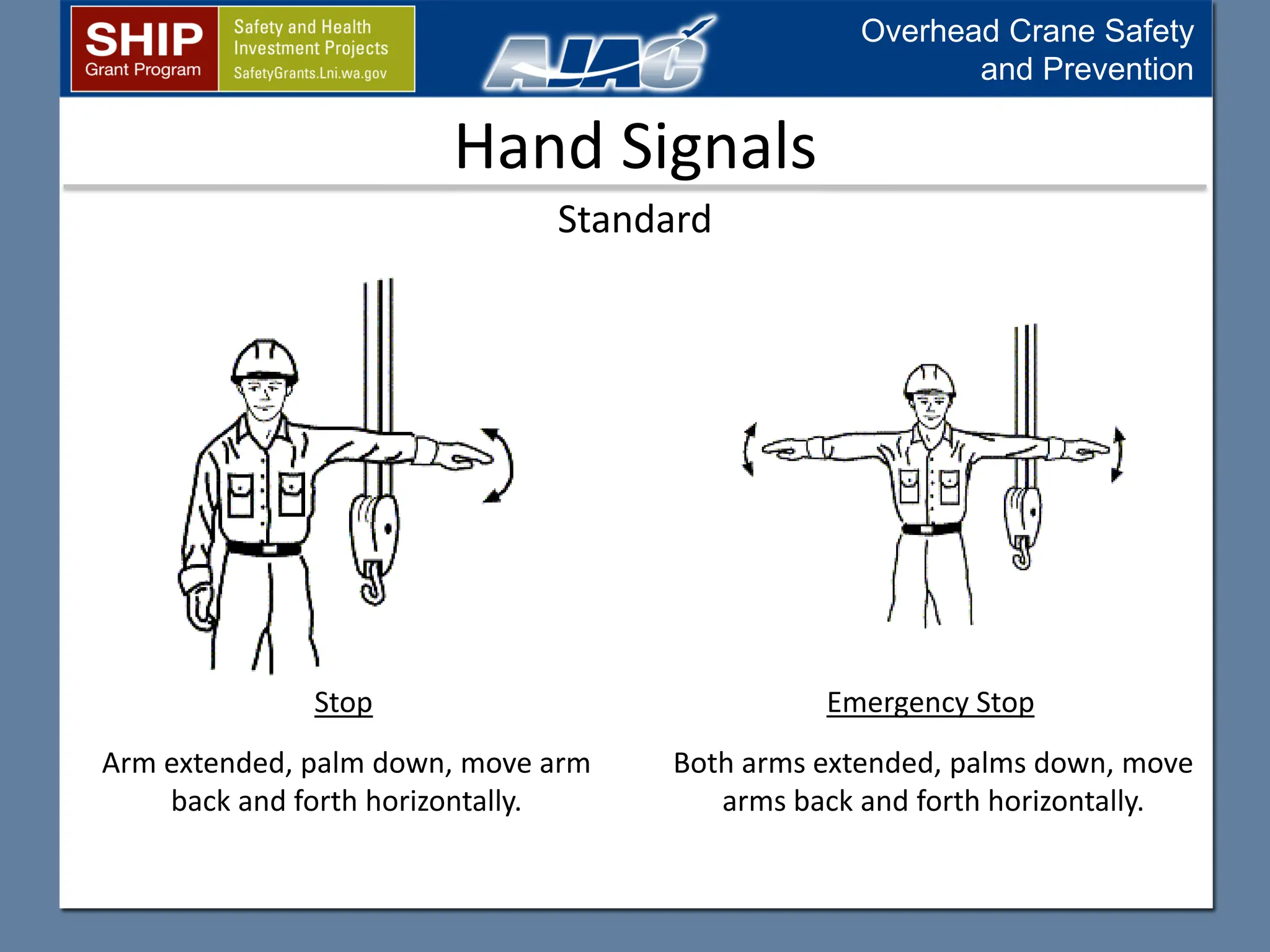 SHIP
Grant Program

Safety and Health
Investment Projects
SafetyGrants.Lni.wa.gov

AJAC

Overhead Crane Safety
and Prevention

Hand Signals

Standard

Stop

Arm extended, palm down, move arm back and forth horizontally.

Emergency Stop

Both arms extended, palms down, move arms back and forth horizontally.