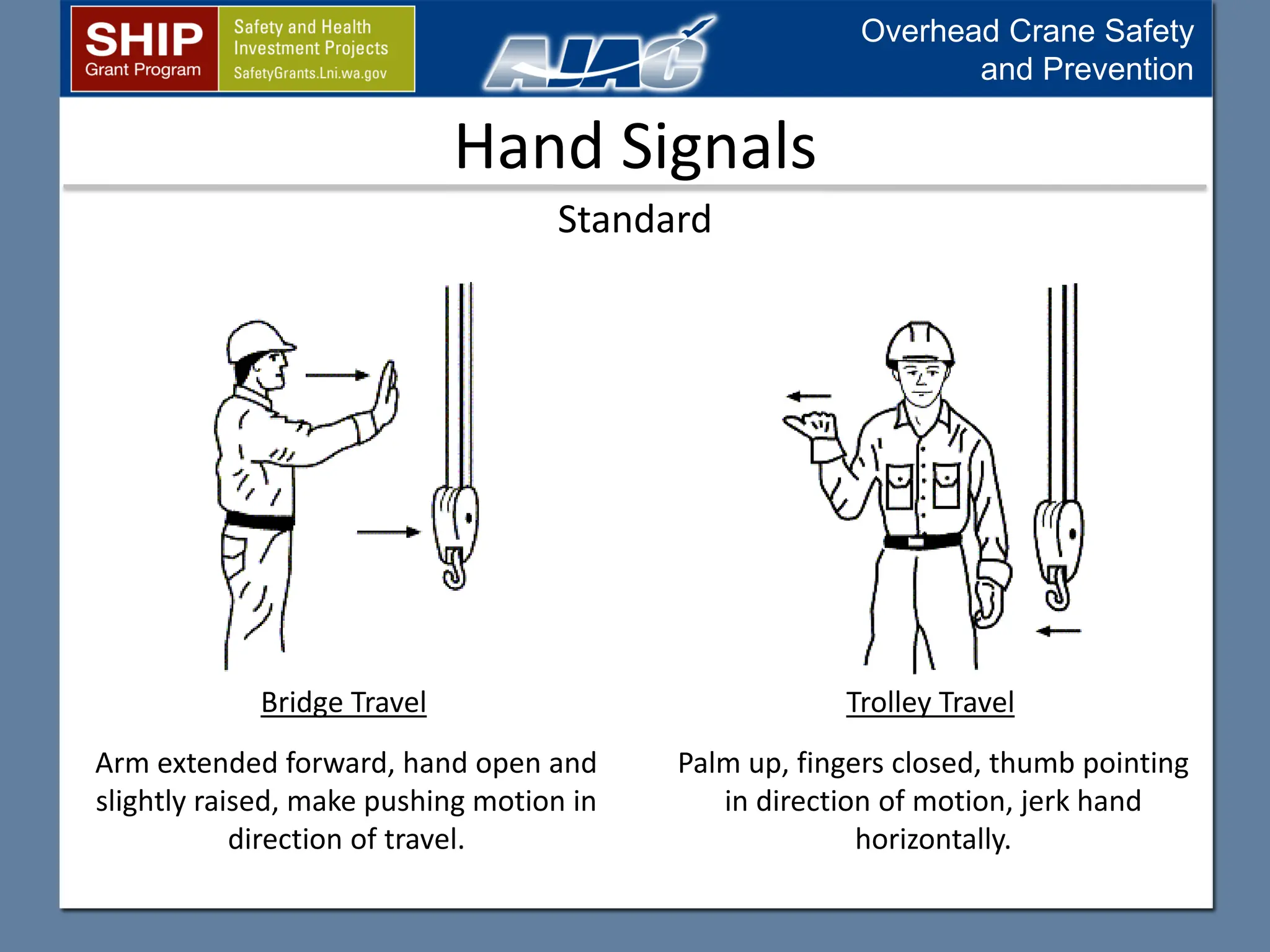 SHIP
Grant Program

Safety and Health
Investment Projects
SafetyGrants.Lni.wa.gov

AJAC

Overhead Crane Safety
and Prevention

Hand Signals

Standard

Bridge Travel

Arm extended forward, hand open and slightly raised, make pushing motion in direction of travel.

Trolley Travel

Palm up, fingers closed, thumb pointing in direction of motion, jerk hand horizontally.