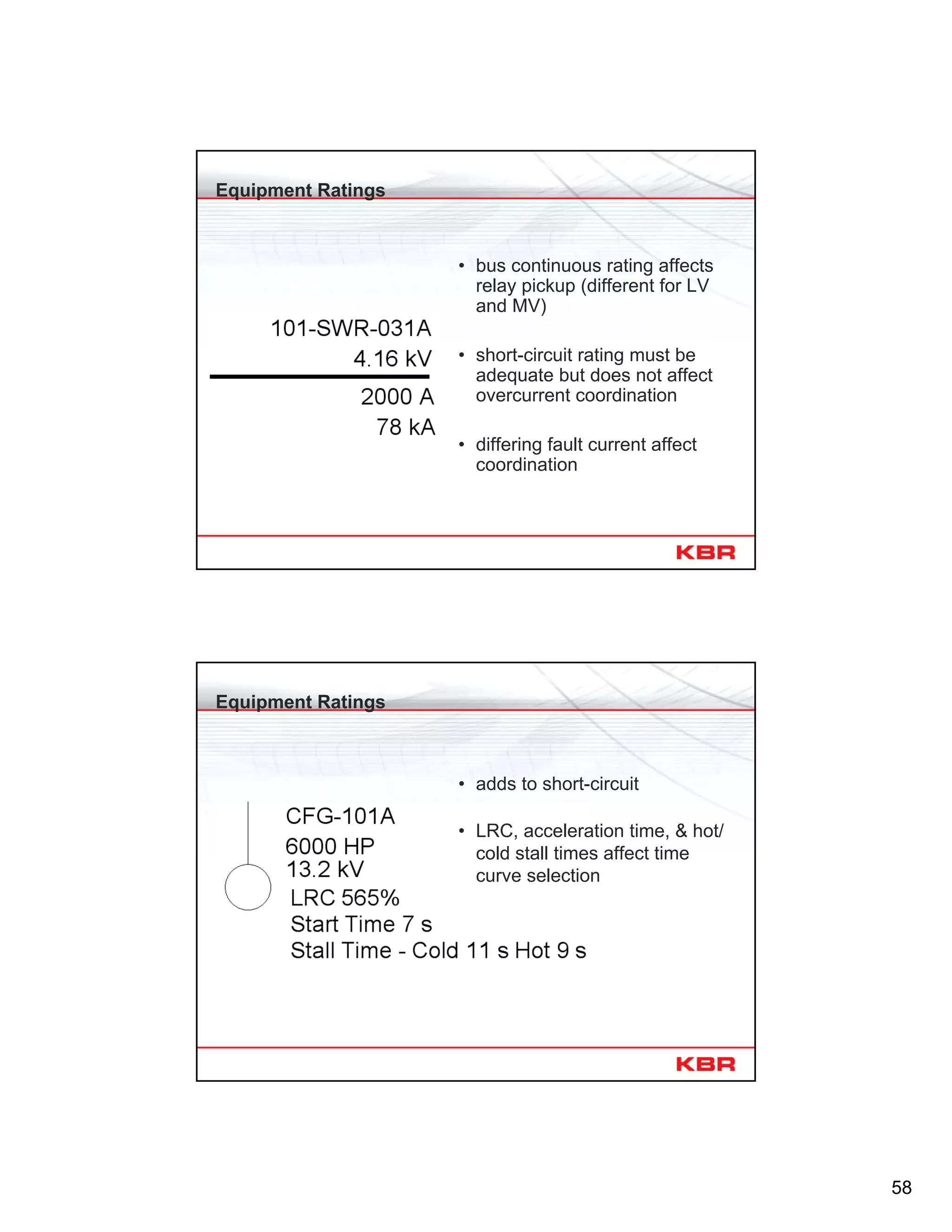 Equipment Ratings

101-SWR-031A
4.16 kV
2000 A
78 kA

• bus continuous rating affects relay pickup (different for LV and MV)

• short-circuit rating must be adequate but does not affect overcurrent coordination

• differing fault current affect coordination

KBR

Equipment Ratings

CFG-101A
6000 HP
13.2 kV
LRC 565%
Start Time 7 s
Stall Time - Cold 11 s Hot 9 s

• adds to short-circuit

• LRC, acceleration time, & hot/ cold stall times affect time curve selection

KBR

58