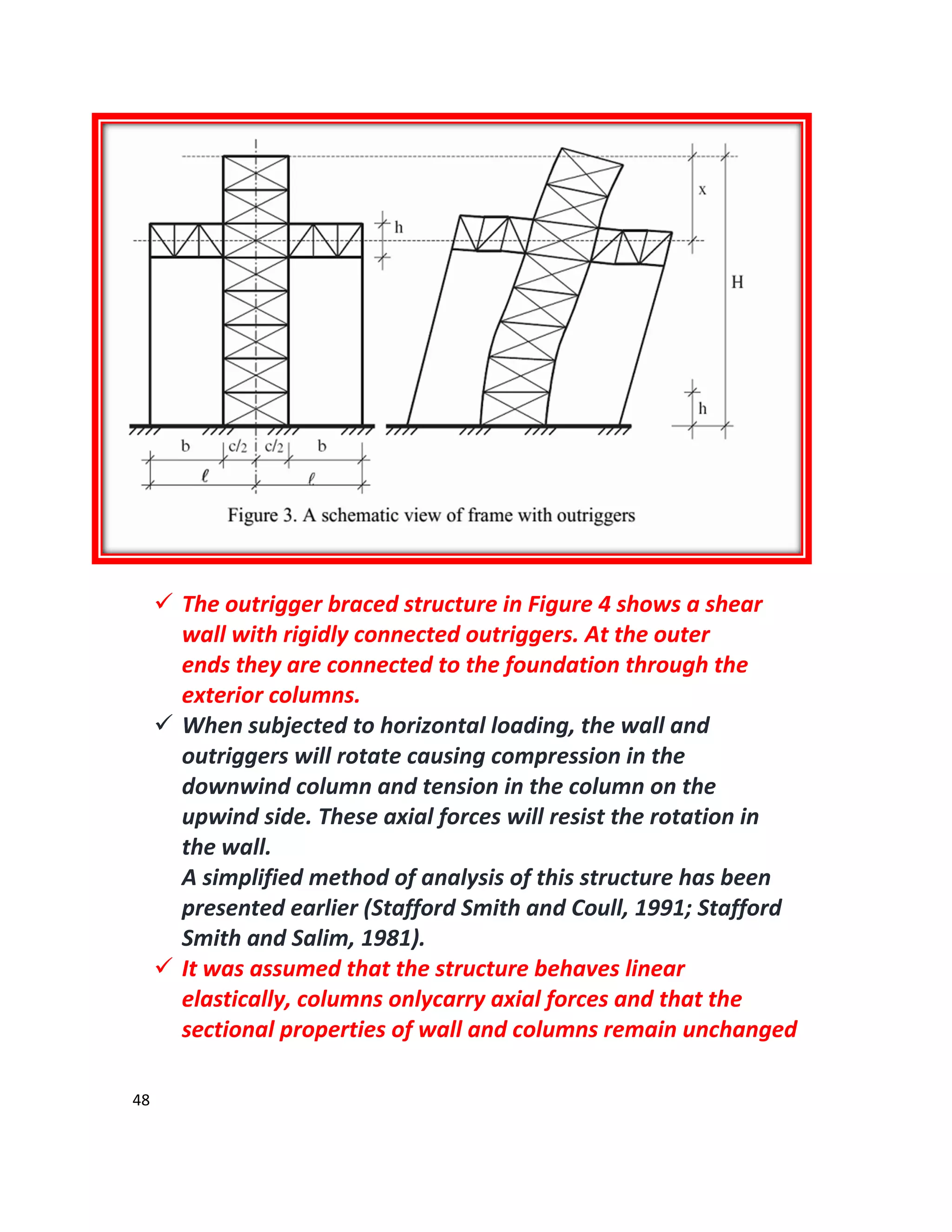 h

x

H

h

b c/2 c/2 b

$\ell$ $\ell$

Figure 3. A schematic view of frame with outriggers

✓ The outrigger braced structure in Figure 4 shows a shear wall with rigidly connected outriggers. At the outer ends they are connected to the foundation through the exterior columns.

✓ When subjected to horizontal loading, the wall and outriggers will rotate causing compression in the downwind column and tension in the column on the upwind side. These axial forces will resist the rotation in the wall.
A simplified method of analysis of this structure has been presented earlier (Stafford Smith and Coull, 1991; Stafford Smith and Salim, 1981).

✓ It was assumed that the structure behaves linear elastically, columns onlycarry axial forces and that the sectional properties of wall and columns remain unchanged

48