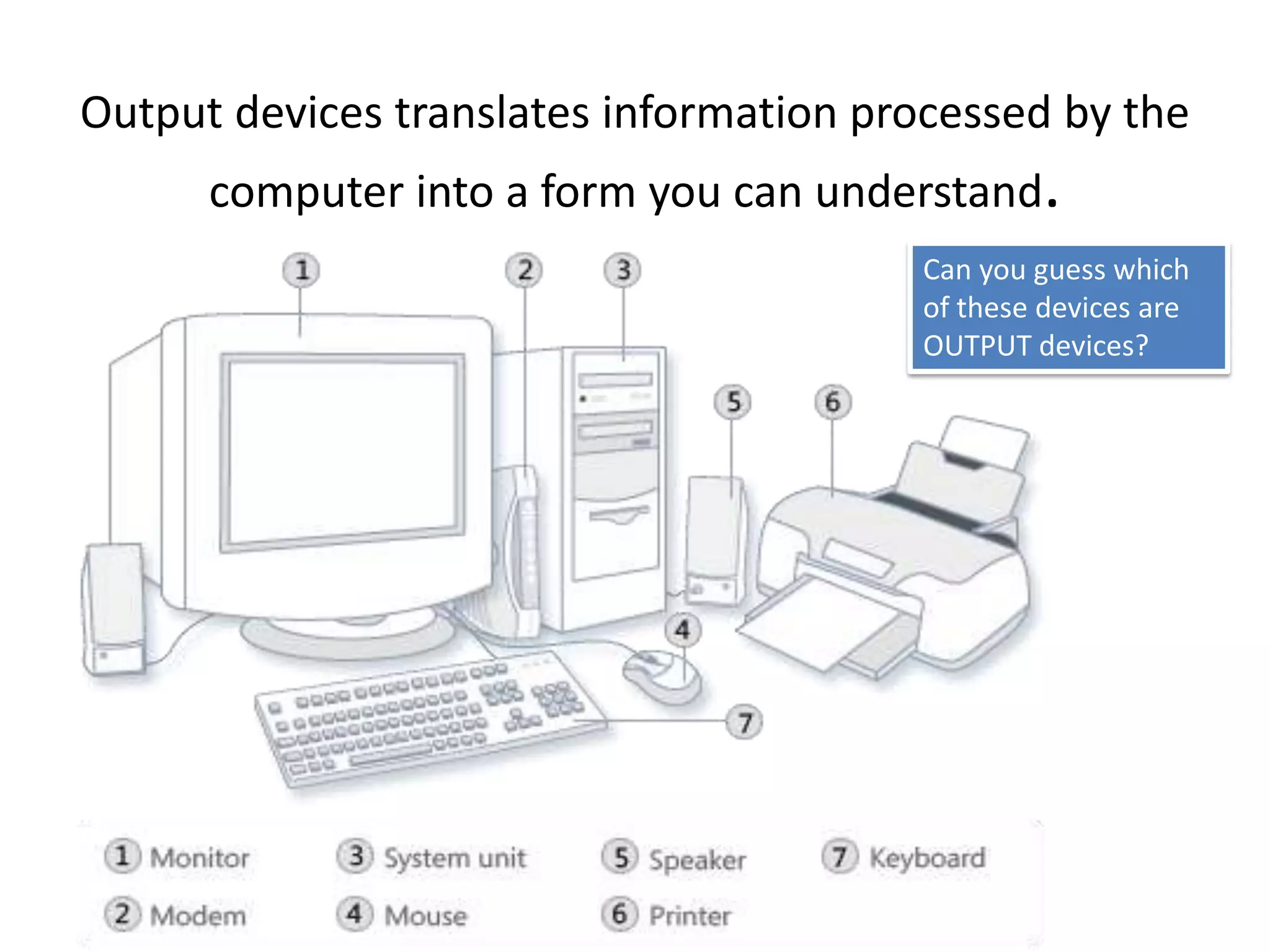 Output devices translates information processed by the computer into a form you can understand.

Can you guess which of these devices are OUTPUT devices?

1

2

3

5

6

4

7

1 Monitor
2 Modem
3 System unit
4 Mouse
5 Speaker
6 Printer
7 Keyboard