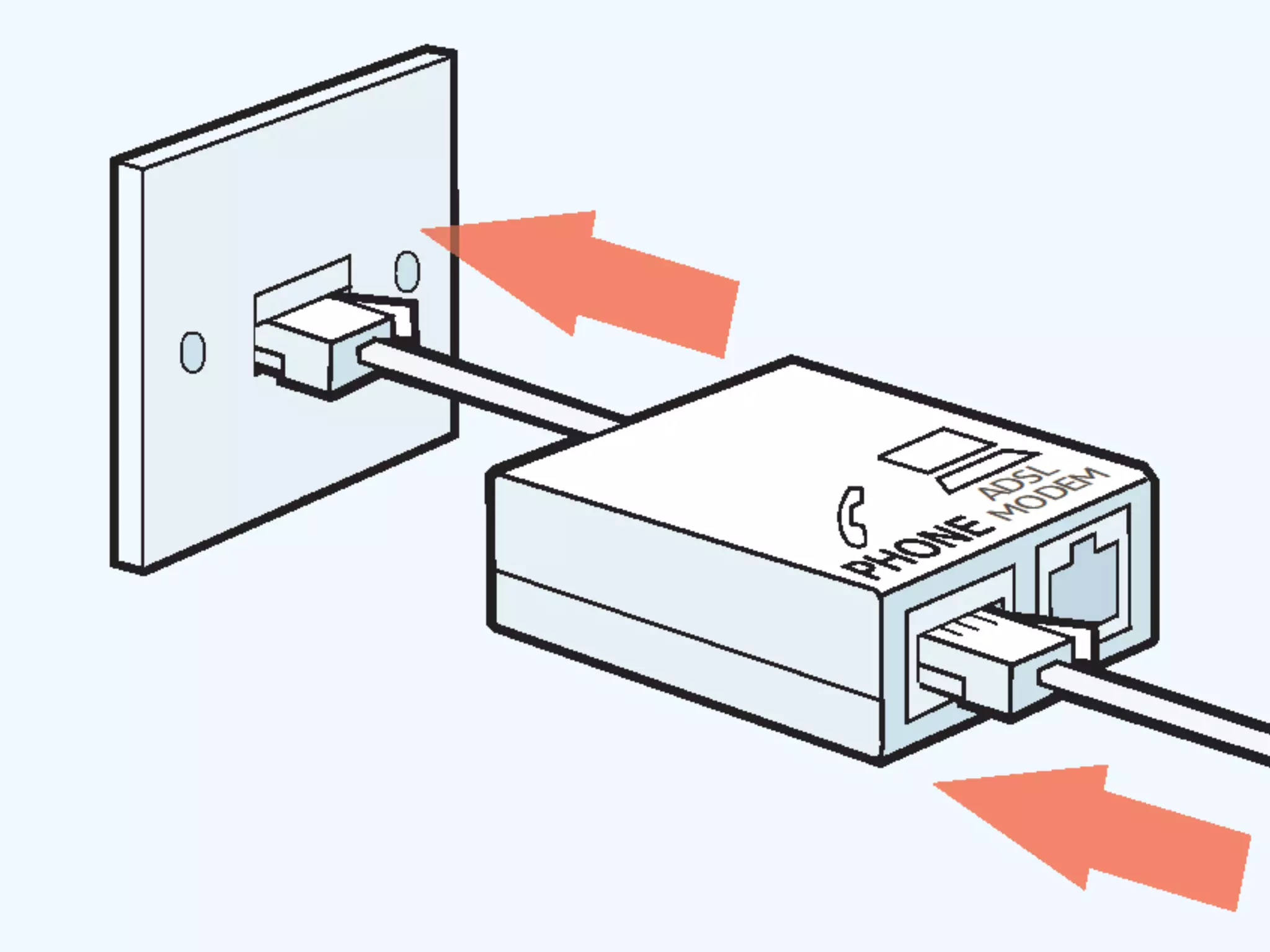 PHONE
ADSL
MODEM