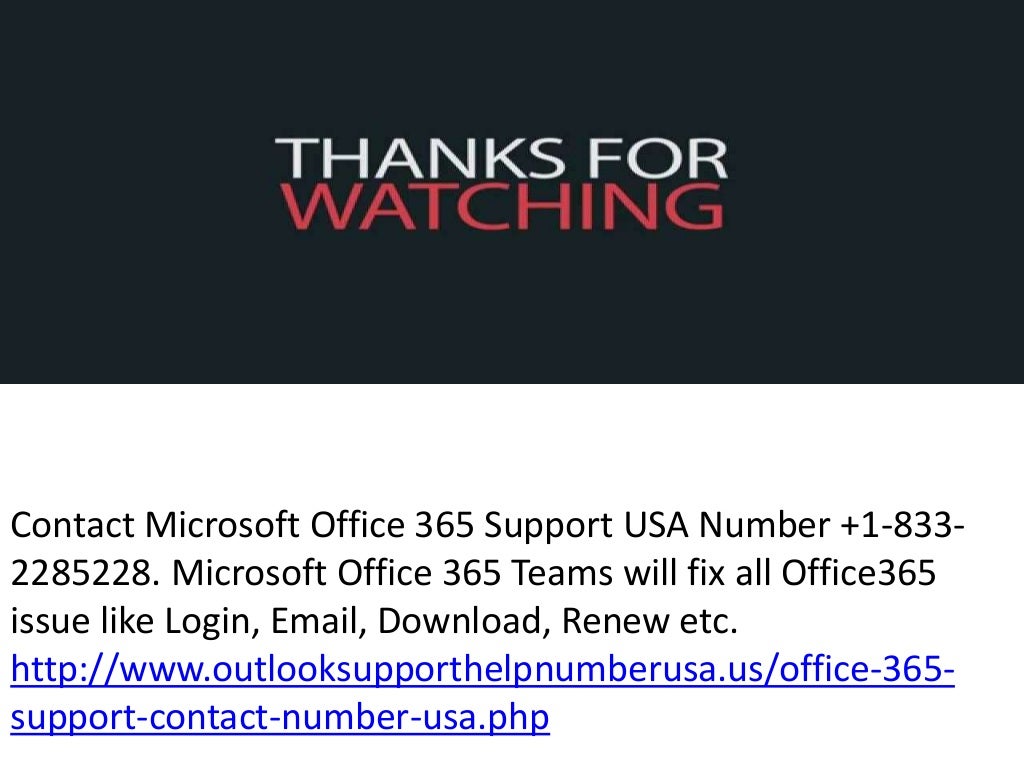 THANKS FOR
WATCHING

Contact Microsoft Office 365 Support USA Number +1-833-2285228. Microsoft Office 365 Teams will fix all Office365 issue like Login, Email, Download, Renew etc.
http://www.outlooksupporthelpnumberusa.us/office-365-support-contact-number-usa.php