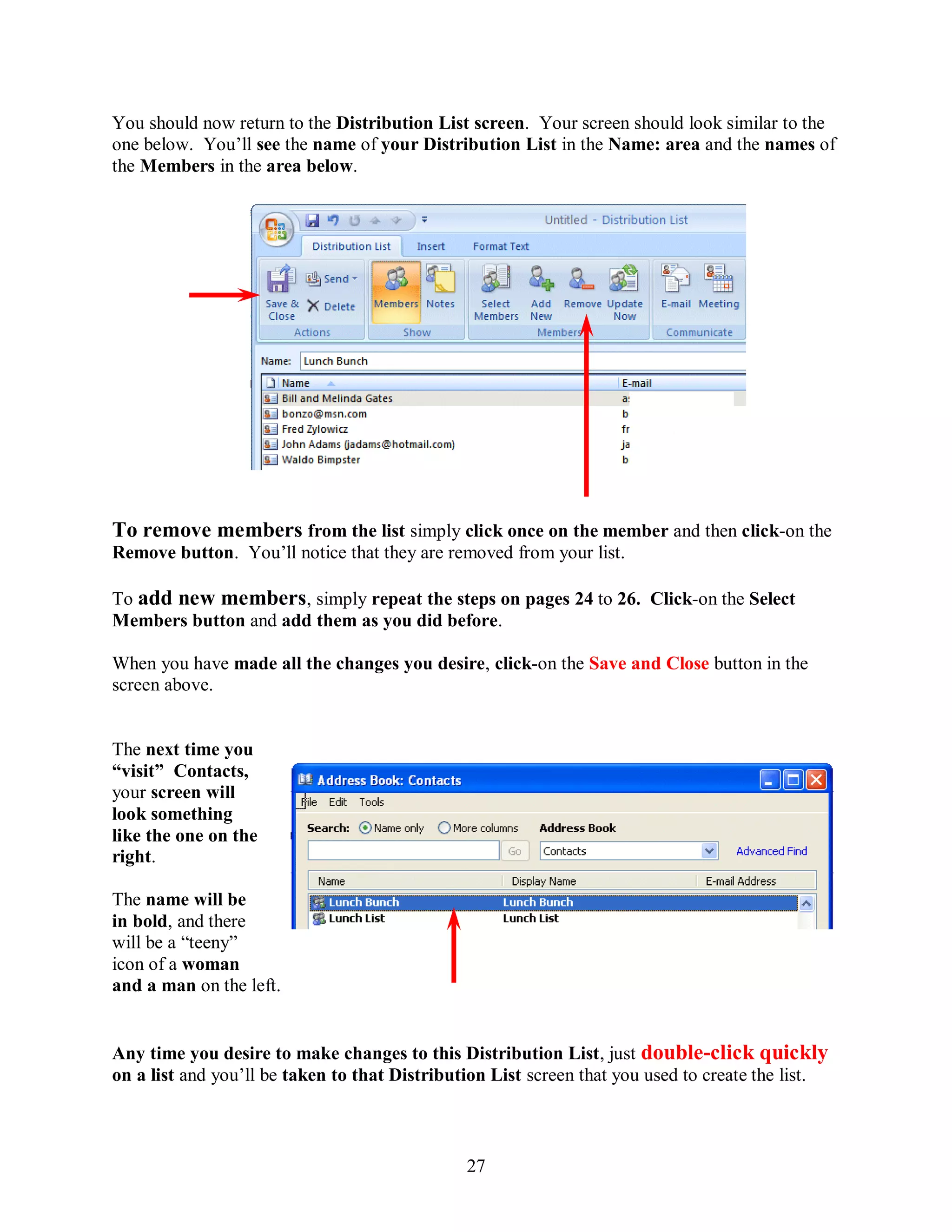 You should now return to the Distribution List screen. Your screen should look similar to the one below. You'll see the name of your Distribution List in the Name: area and the names of the Members in the area below.

Untitled - Distribution List

Distribution List Insert Format Text

Save & Close Send Delete Actions Members Notes Show Select Members Add New Remove Update Now Members E-mail Meeting Communicate

Name: Lunch Bunch

| Name | E-mail |
|---|---|
| Bill and Melinda Gates | a: |
| bonzo@msn.com | b |
| Fred Zylowicz | fr |
| John Adams (jadams@hotmail.com) | ja |
| Waldo Bimpster | b |

To remove members from the list simply click once on the member and then click-on the Remove button. You'll notice that they are removed from your list.

To add new members, simply repeat the steps on pages 24 to 26. Click-on the Select Members button and add them as you did before.

When you have made all the changes you desire, click-on the Save and Close button in the screen above.

The next time you "visit" Contacts, your screen will look something like the one on the right.

The name will be in bold, and there will be a "teeny" icon of a woman and a man on the left.

Address Book: Contacts

File Edit Tools

Search: Name only More columns Address Book

Go Contacts Advanced Find

| Name | Display Name | E-mail Address |
|---|---|---|
| Lunch Bunch | Lunch Bunch | |
| Lunch List | Lunch List | |

Any time you desire to make changes to this Distribution List, just double-click quickly on a list and you'll be taken to that Distribution List screen that you used to create the list.

27