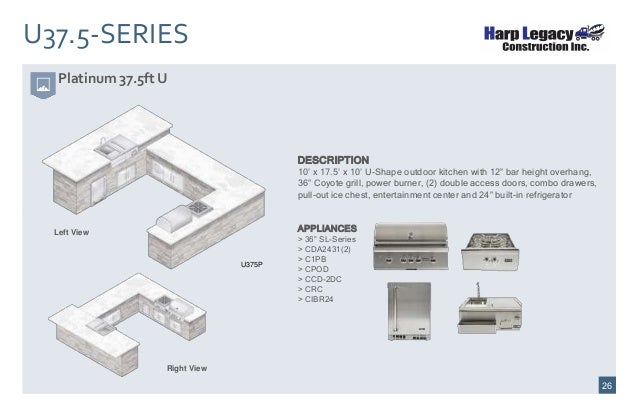 U37.5-SERIES

Harp Legacy
Construction Inc.

Platinum 37.5ft U

Left View

U375P

Right View

DESCRIPTION
10' x 17.5' x 10' U-Shape outdoor kitchen with 12" bar height overhang, 36" Coyote grill, power burner, (2) double access doors, combo drawers, pull-out ice chest, entertainment center and 24" built-in refrigerator

APPLIANCES
> 36" SL-Series
> CDA2431(2)
> C1PB
> CPOD
> CCD-2DC
> CRC
> CIBR24

26