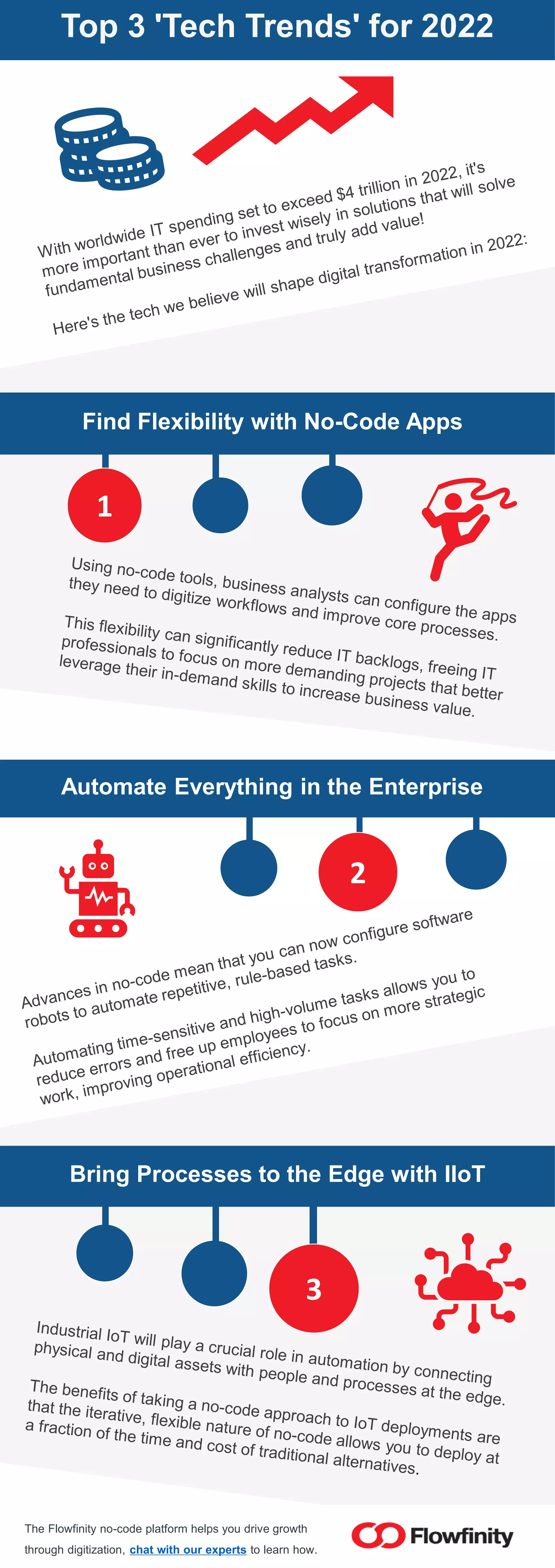 Top 3 'Tech Trends' for 2022

With worldwide IT spending set to exceed $4 trillion in 2022, it's more important than ever to invest wisely in solutions that will solve fundamental business challenges and truly add value!

Here's the tech we believe will shape digital transformation in 2022:

Find Flexibility with No-Code Apps

1

Using no-code tools, business analysts can configure the apps they need to digitize workflows and improve core processes.

This flexibility can significantly reduce IT backlogs, freeing IT professionals to focus on more demanding projects that better leverage their in-demand skills to increase business value.

Automate Everything in the Enterprise

2

Advances in no-code mean that you can now configure software robots to automate repetitive, rule-based tasks.

Automating time-sensitive and high-volume tasks allows you to reduce errors and free up employees to focus on more strategic work, improving operational efficiency.

Bring Processes to the Edge with IIoT

3

Industrial IoT will play a crucial role in automation by connecting physical and digital assets with people and processes at the edge.

The benefits of taking a no-code approach to IoT deployments are that the iterative, flexible nature of no-code allows you to deploy at a fraction of the time and cost of traditional alternatives.

The Flowfinity no-code platform helps you drive growth through digitization, chat with our experts to learn how.

Flowfinity