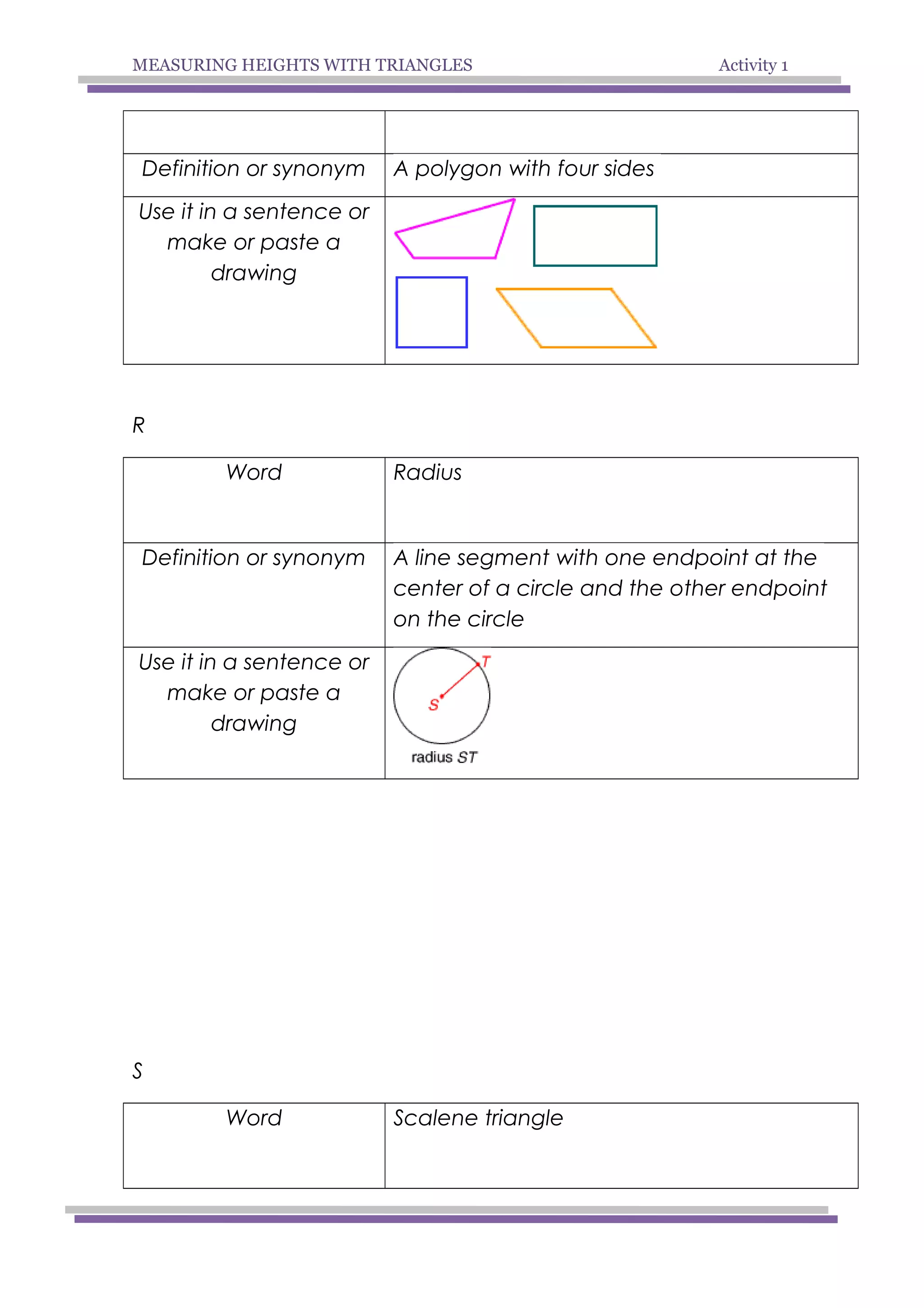 MEASURING HEIGHTS WITH TRIANGLES Activity 1

| | |
|---|---|
| Definition or synonym | A polygon with four sides |
| Use it in a sentence or make or paste a drawing | |

R

| Word | Radius |
|---|---|
| Definition or synonym | A line segment with one endpoint at the center of a circle and the other endpoint on the circle |
| Use it in a sentence or make or paste a drawing | T S radius ST |

S

| Word | Scalene triangle |
|---|---|