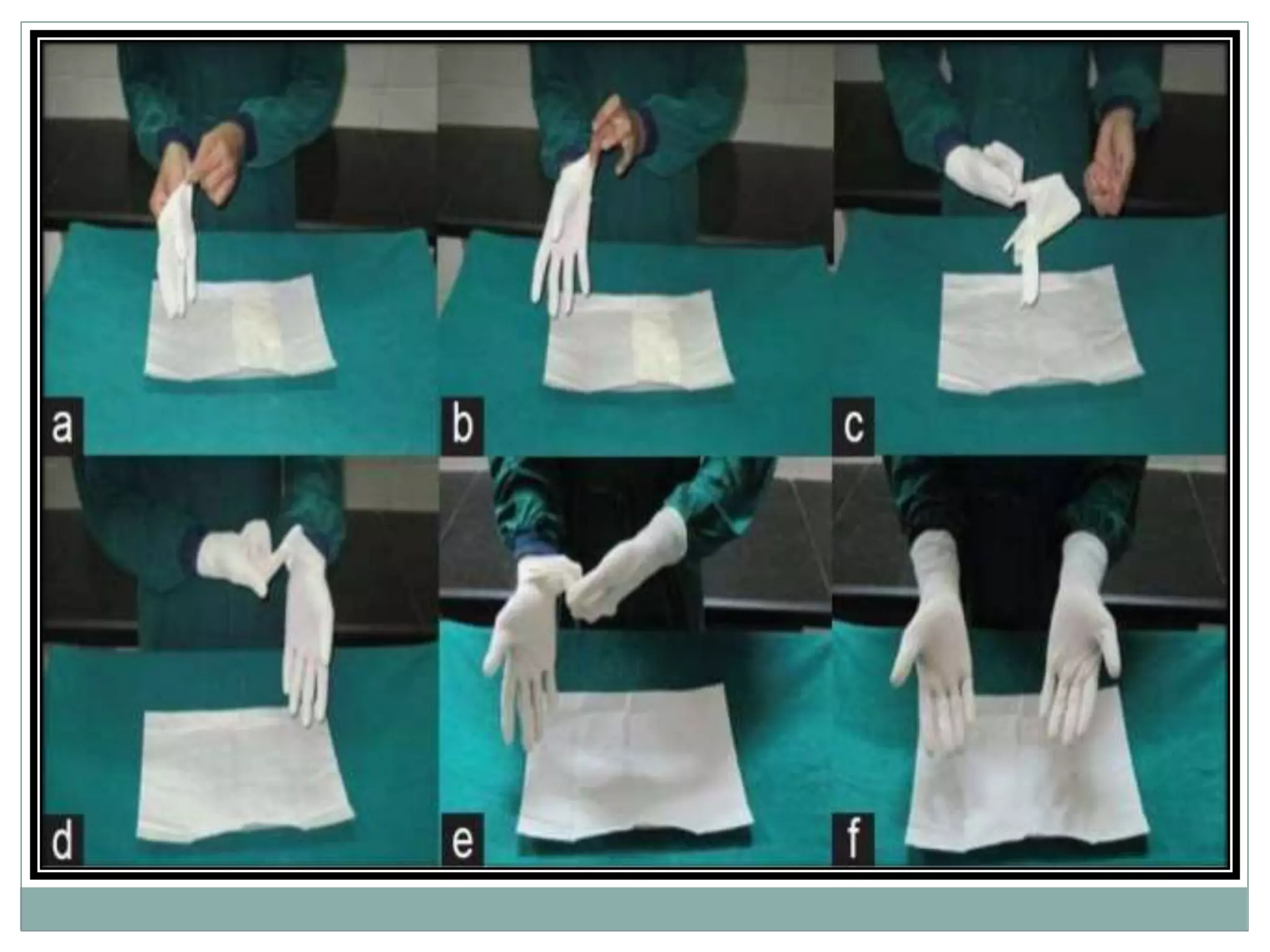 a
b
c
d
e
f