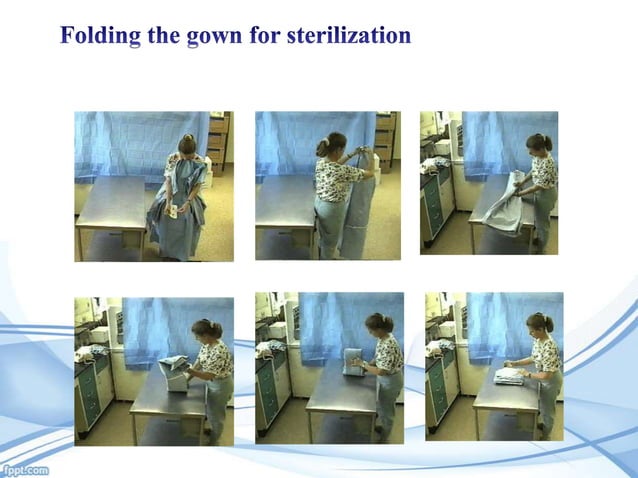 Folding the gown for sterilization

fppt.com