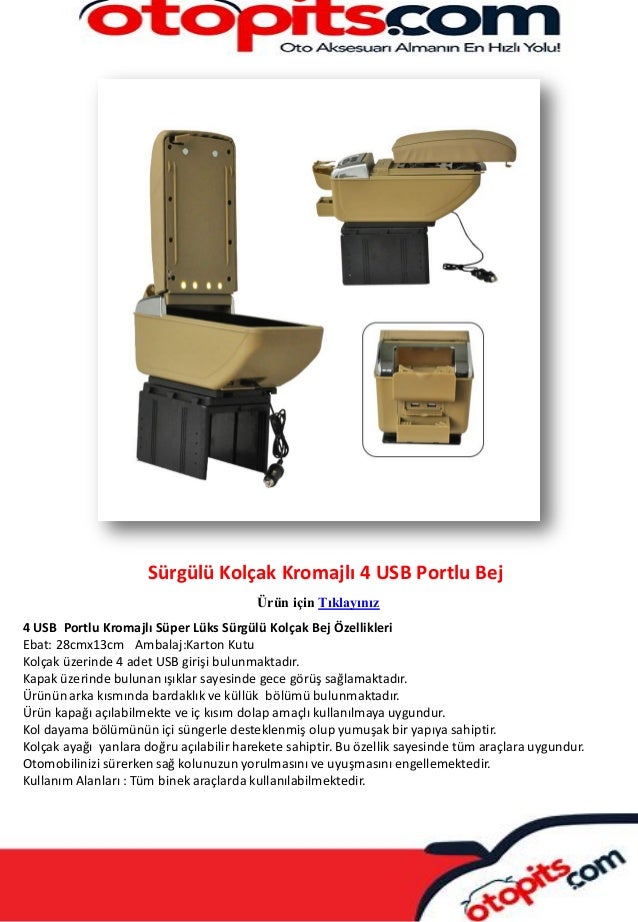 otopits.com
Oto Aksesuarı Almanın En Hızlı Yolu!

Sürgülü Kolçak Kromajlı 4 USB Portlu Bej

Ürün için Tıklayınız

4 USB Portlu Kromajlı Süper Lüks Sürgülü Kolçak Bej Özellikleri
Ebat: 28cmx13cm Ambalaj:Karton Kutu
Kolçak üzerinde 4 adet USB girişi bulunmaktadır.
Kapak üzerinde bulunan ışıklar sayesinde gece görüş sağlamaktadır.
Ürünün arka kısmında bardaklık ve küllük bölümü bulunmaktadır.
Ürün kapağı açılabilmekte ve iç kısım dolap amaçlı kullanılmaya uygundur.
Kol dayama bölümünün içi süngerle desteklenmiş olup yumuşak bir yapıya sahiptir.
Kolçak ayağı yanlara doğru açılabilir harekete sahiptir. Bu özellik sayesinde tüm araçlara uygundur.
Otomobilinizi sürerken sağ kolunuzun yorulmasını ve uyuşmasını engellemektedir.
Kullanım Alanları : Tüm binek araçlarda kullanılabilmektedir.

otopits.com