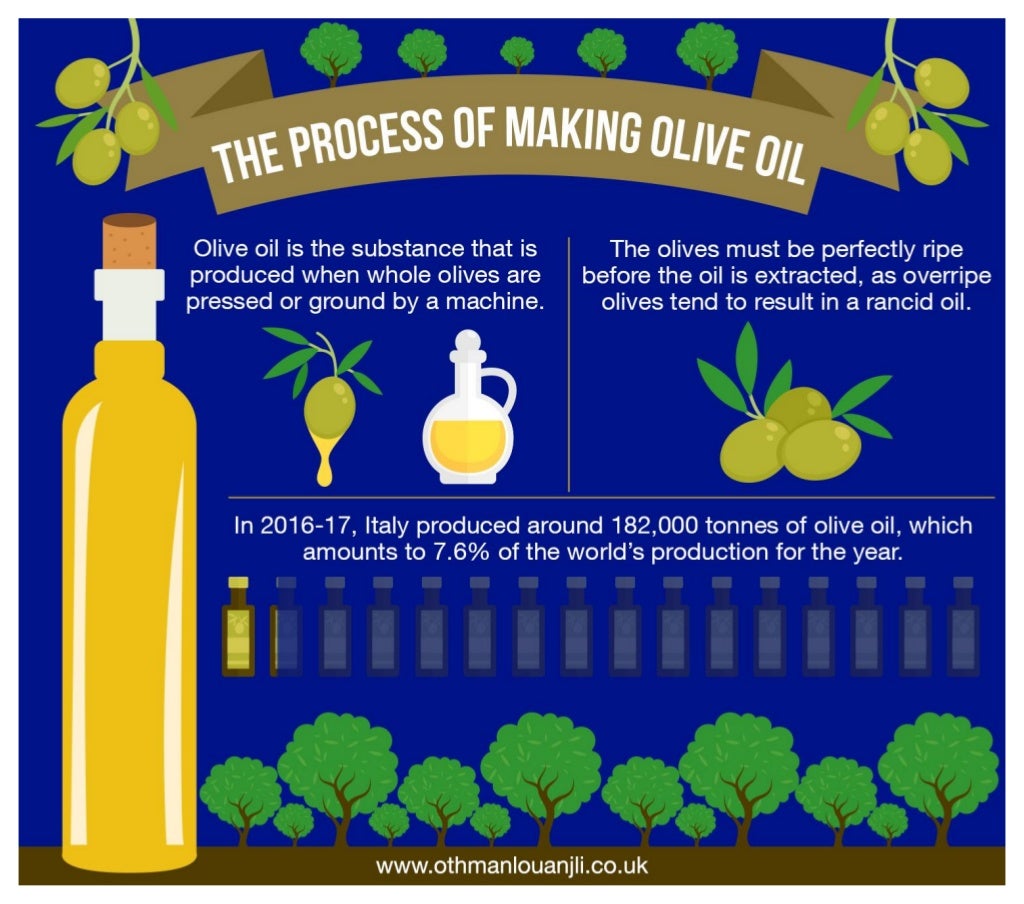 THE PROCESS OF MAKING OLIVE OIL

Olive oil is the substance that is produced when whole olives are pressed or ground by a machine.

The olives must be perfectly ripe before the oil is extracted, as overripe olives tend to result in a rancid oil.

In 2016-17, Italy produced around 182,000 tonnes of olive oil, which amounts to 7.6% of the world's production for the year.

www.othmanlouanjli.co.uk