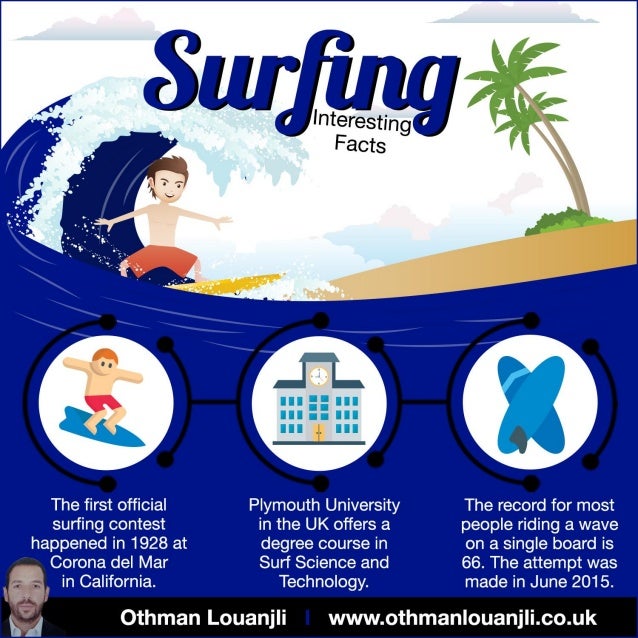 Surfing
Interesting Facts

The first official surfing contest happened in 1928 at Corona del Mar in California.

Plymouth University in the UK offers a degree course in Surf Science and Technology.

The record for most people riding a wave on a single board is 66. The attempt was made in June 2015.

Othman Louanjli | www.othmanlouanjli.co.uk