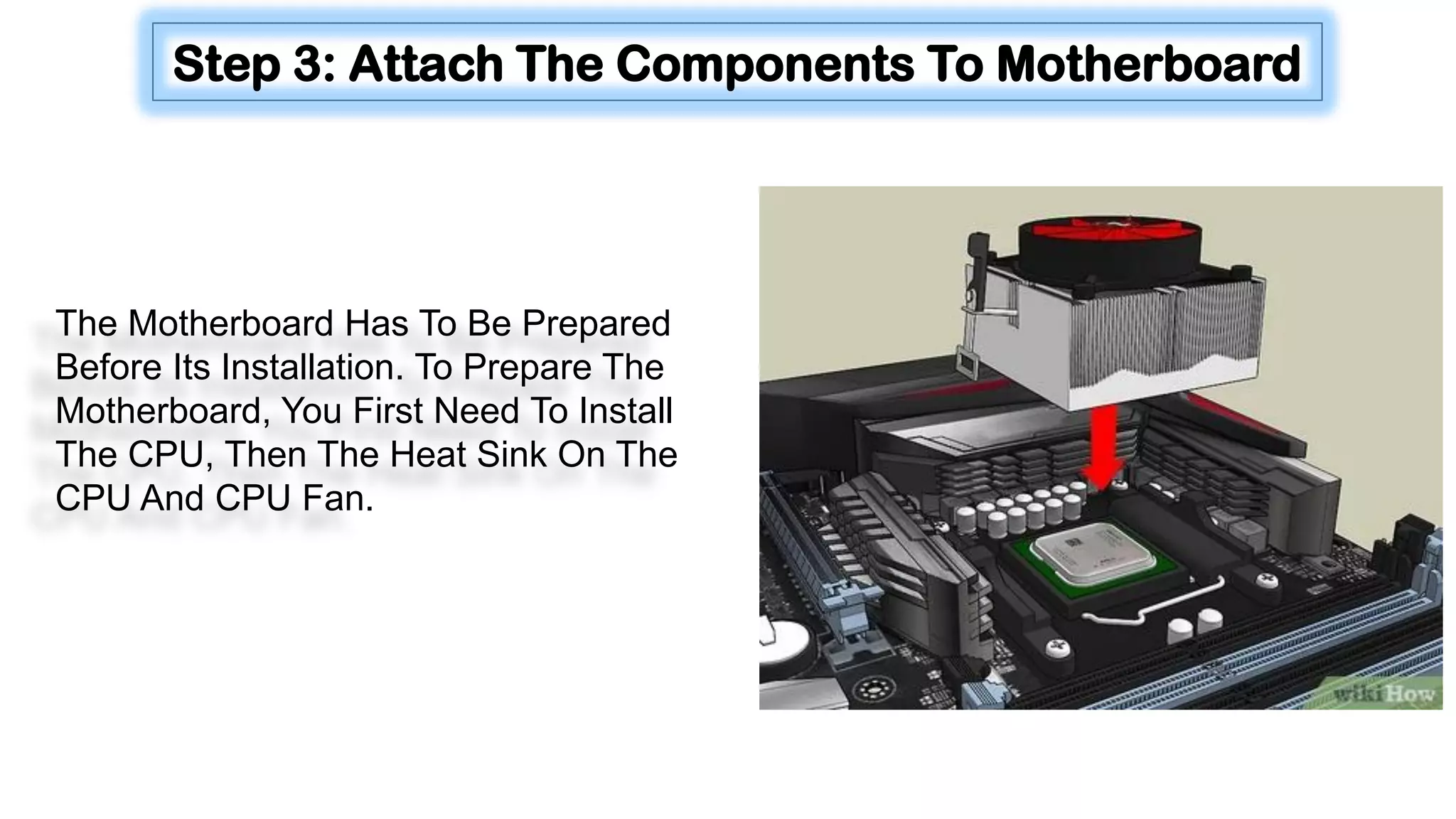 Step 3: Attach The Components To Motherboard

The Motherboard Has To Be Prepared Before Its Installation. To Prepare The Motherboard, You First Need To Install The CPU, Then The Heat Sink On The CPU And CPU Fan.

wikiHow