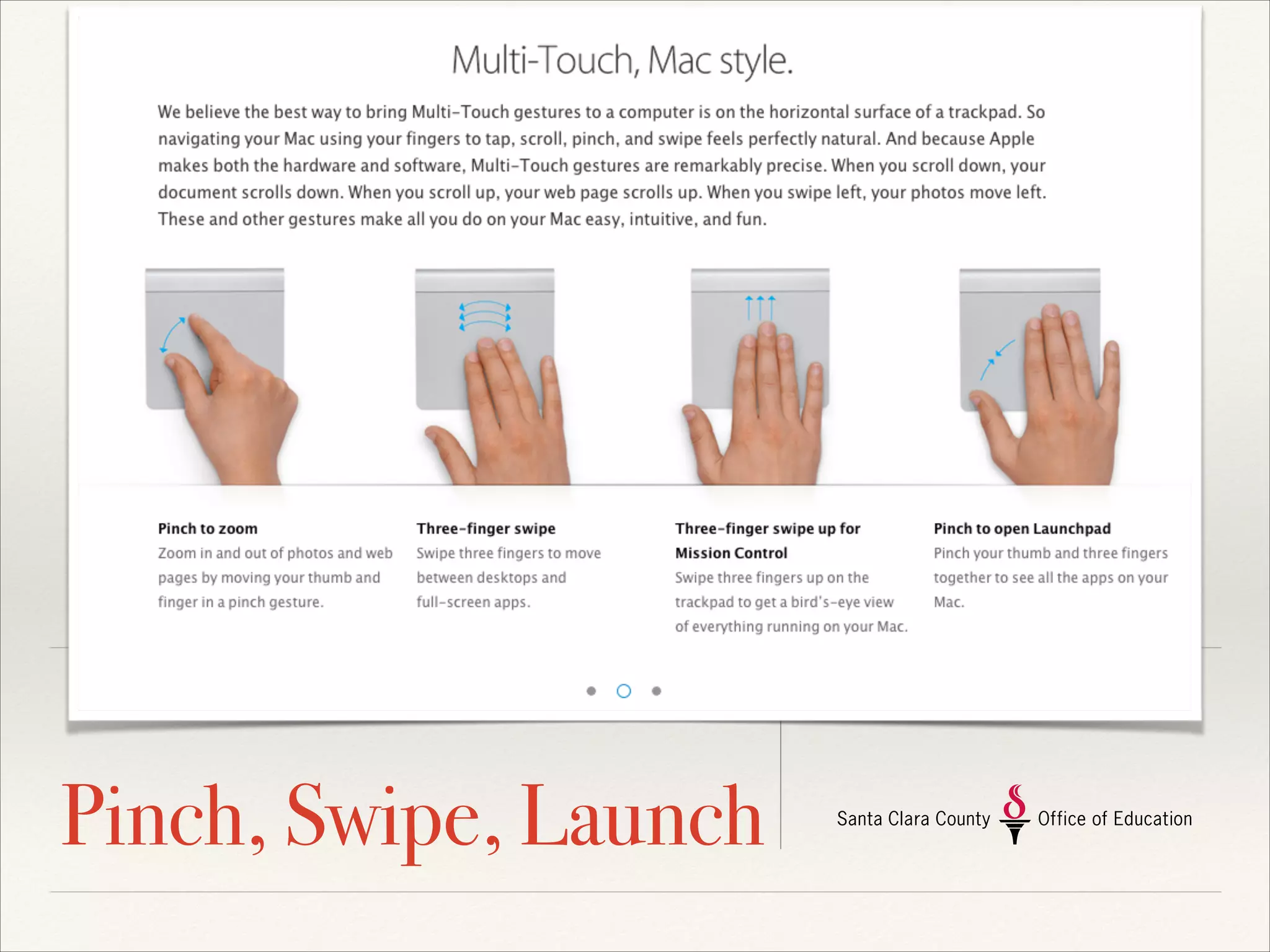 Multi-Touch, Mac style.

We believe the best way to bring Multi-Touch gestures to a computer is on the horizontal surface of a trackpad. So navigating your Mac using your fingers to tap, scroll, pinch, and swipe feels perfectly natural. And because Apple makes both the hardware and software, Multi-Touch gestures are remarkably precise. When you scroll down, your document scrolls down. When you scroll up, your web page scrolls up. When you swipe left, your photos move left. These and other gestures make all you do on your Mac easy, intuitive, and fun.

Pinch to zoom
Zoom in and out of photos and web pages by moving your thumb and finger in a pinch gesture.

Three-finger swipe
Swipe three fingers to move between desktops and full-screen apps.

Three-finger swipe up for Mission Control
Swipe three fingers up on the trackpad to get a bird's-eye view of everything running on your Mac.

Pinch to open Launchpad
Pinch your thumb and three fingers together to see all the apps on your Mac.

Pinch, Swipe, Launch

Santa Clara County Office of Education