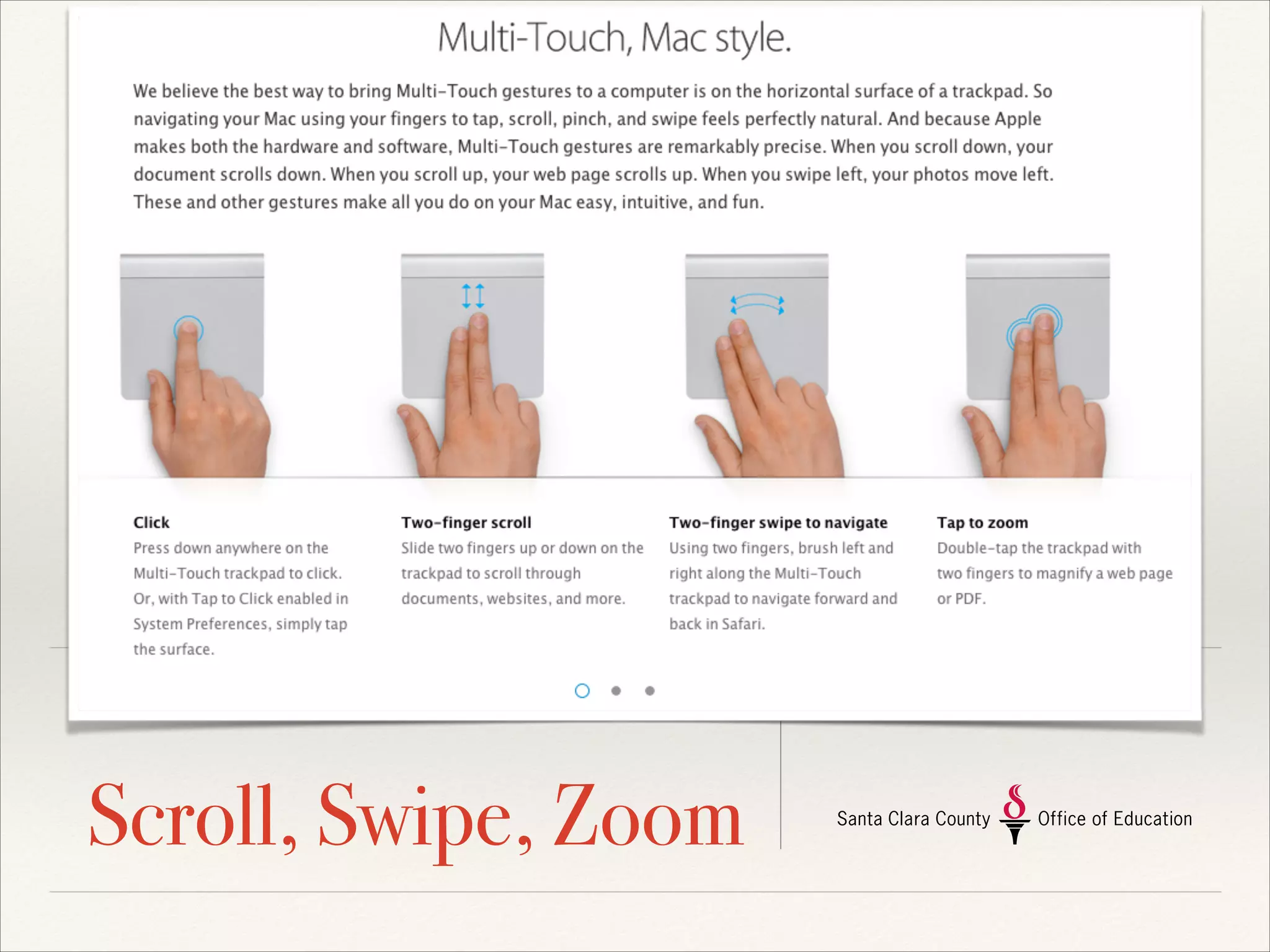 Multi-Touch, Mac style.

We believe the best way to bring Multi-Touch gestures to a computer is on the horizontal surface of a trackpad. So navigating your Mac using your fingers to tap, scroll, pinch, and swipe feels perfectly natural. And because Apple makes both the hardware and software, Multi-Touch gestures are remarkably precise. When you scroll down, your document scrolls down. When you scroll up, your web page scrolls up. When you swipe left, your photos move left. These and other gestures make all you do on your Mac easy, intuitive, and fun.

Click
Press down anywhere on the Multi-Touch trackpad to click. Or, with Tap to Click enabled in System Preferences, simply tap the surface.

Two-finger scroll
Slide two fingers up or down on the trackpad to scroll through documents, websites, and more.

Two-finger swipe to navigate
Using two fingers, brush left and right along the Multi-Touch trackpad to navigate forward and back in Safari.

Tap to zoom
Double-tap the trackpad with two fingers to magnify a web page or PDF.

Scroll, Swipe, Zoom

Santa Clara County Office of Education