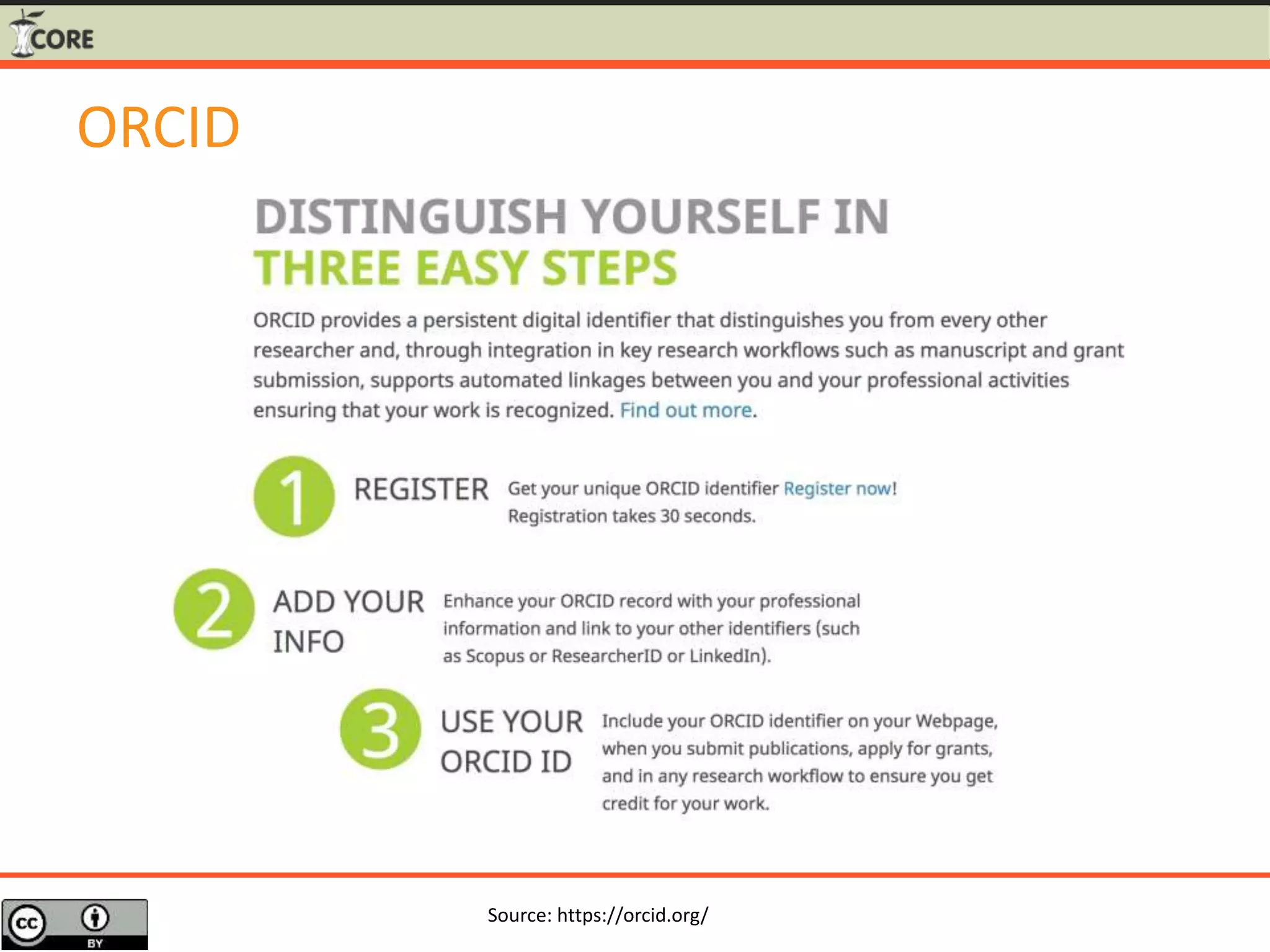 CORE

ORCID

DISTINGUISH YOURSELF IN
THREE EASY STEPS

ORCID provides a persistent digital identifier that distinguishes you from every other researcher and, through integration in key research workflows such as manuscript and grant submission, supports automated linkages between you and your professional activities ensuring that your work is recognized. Find out more.

1 REGISTER Get your unique ORCID identifier Register now! Registration takes 30 seconds.

2 ADD YOUR INFO Enhance your ORCID record with your professional information and link to your other identifiers (such as Scopus or ResearcherID or LinkedIn).

3 USE YOUR ORCID ID Include your ORCID identifier on your Webpage, when you submit publications, apply for grants, and in any research workflow to ensure you get credit for your work.

cc BY

Source: https://orcid.org/