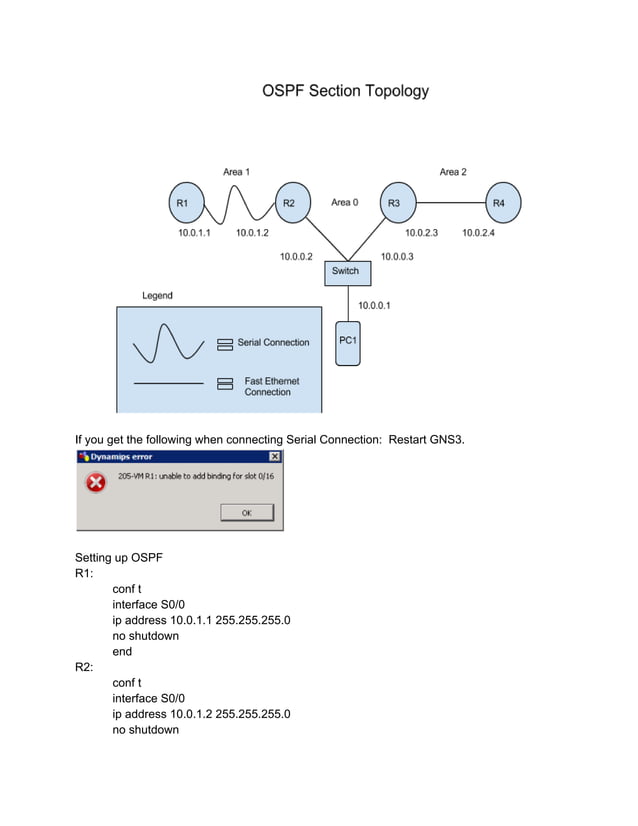 OSPF Section Topology

Area 1

Area 2

R1

R2

Area 0

R3

R4

10.0.1.1

10.0.1.2

10.0.2.3

10.0.2.4

10.0.0.2

10.0.0.3

Switch

10.0.0.1

PC1

Legend

Serial Connection

Fast Ethernet Connection

If you get the following when connecting Serial Connection: Restart GNS3.

Dynamips error

205-VM R1: unable to add binding for slot 0/16

OK

Setting up OSPF
R1:
conf t
interface S0/0
ip address 10.0.1.1 255.255.255.0
no shutdown
end
R2:
conf t
interface S0/0
ip address 10.0.1.2 255.255.255.0
no shutdown