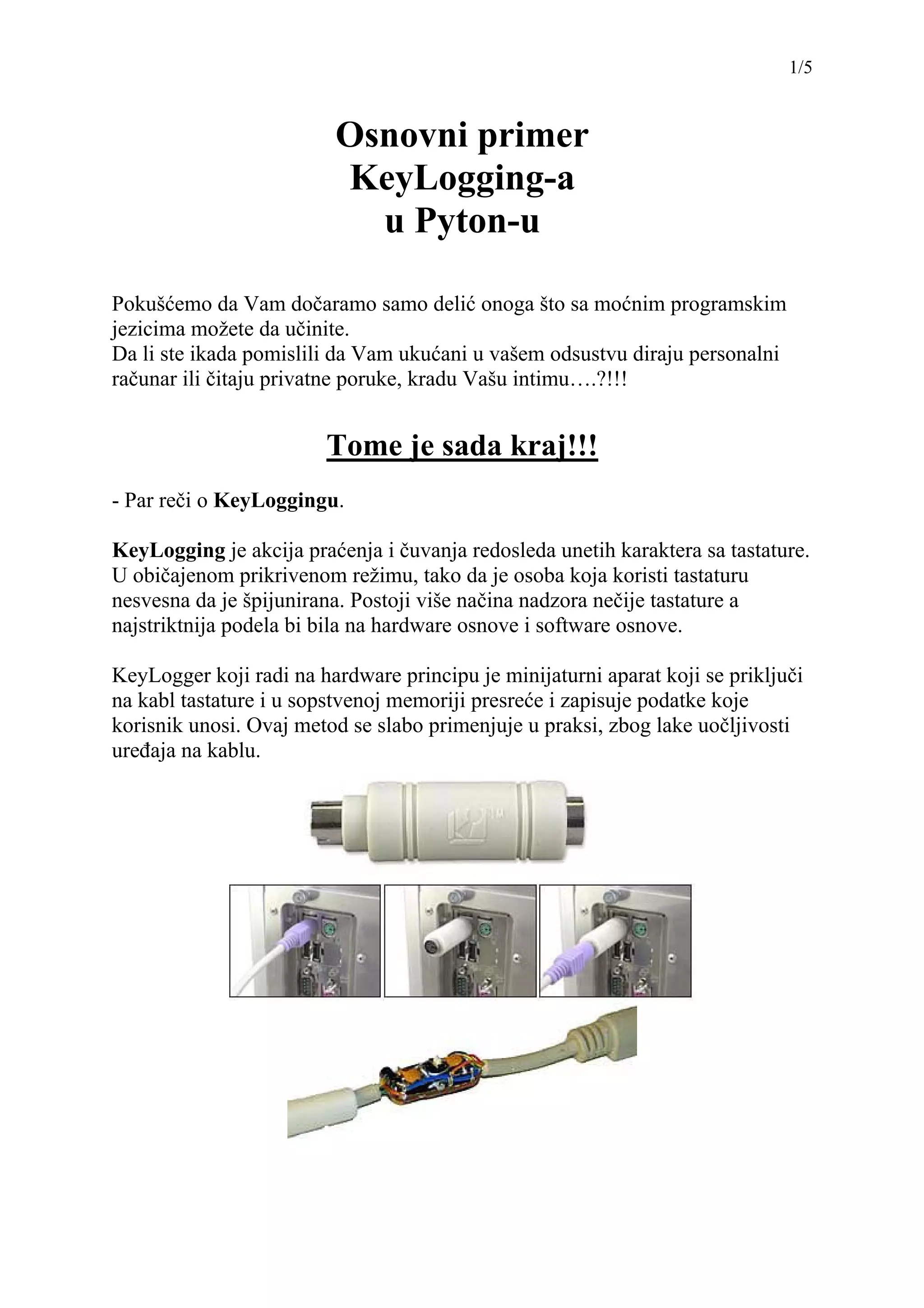 1/5

Osnovni primer
KeyLogging-a
u Pyton-u

Pokušćemo da Vam dočaramo samo delić onoga što sa moćnim programskim jezicima možete da učinite.
Da li ste ikada pomislili da Vam ukućani u vašem odsustvu diraju personalni računar ili čitaju privatne poruke, kradu Vašu intimu….?!!!

Tome je sada kraj!!!

- Par reči o KeyLoggingu.

KeyLogging je akcija praćenja i čuvanja redosleda unetih karaktera sa tastature. U običajenom prikrivenom režimu, tako da je osoba koja koristi tastaturu nesvesna da je špijunirana. Postoji više načina nadzora nečije tastature a najstriktnija podela bi bila na hardware osnove i software osnove.

KeyLogger koji radi na hardware principu je minijaturni aparat koji se priključi na kabl tastature i u sopstvenoj memoriji presreće i zapisuje podatke koje korisnik unosi. Ovaj metod se slabo primenjuje u praksi, zbog lake uočljivosti uređaja na kablu.

TM