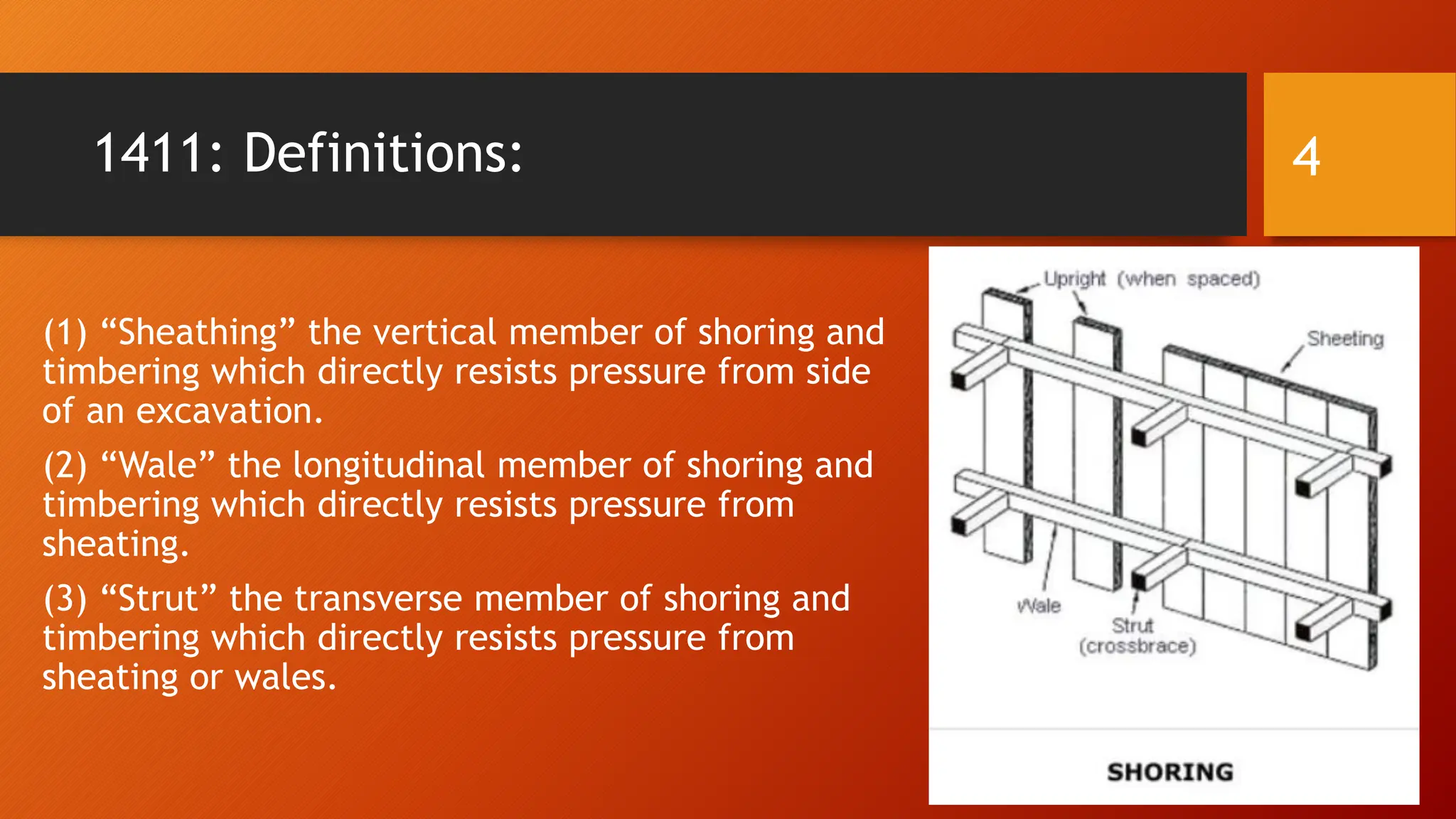 1411: Definitions:

4

(1) “Sheathing” the vertical member of shoring and timbering which directly resists pressure from side of an excavation.

(2) “Wale” the longitudinal member of shoring and timbering which directly resists pressure from sheating.

(3) “Strut” the transverse member of shoring and timbering which directly resists pressure from sheating or wales.

Upright (when spaced)

Sheeting

Wale

Strut (crossbrace)

SHORING