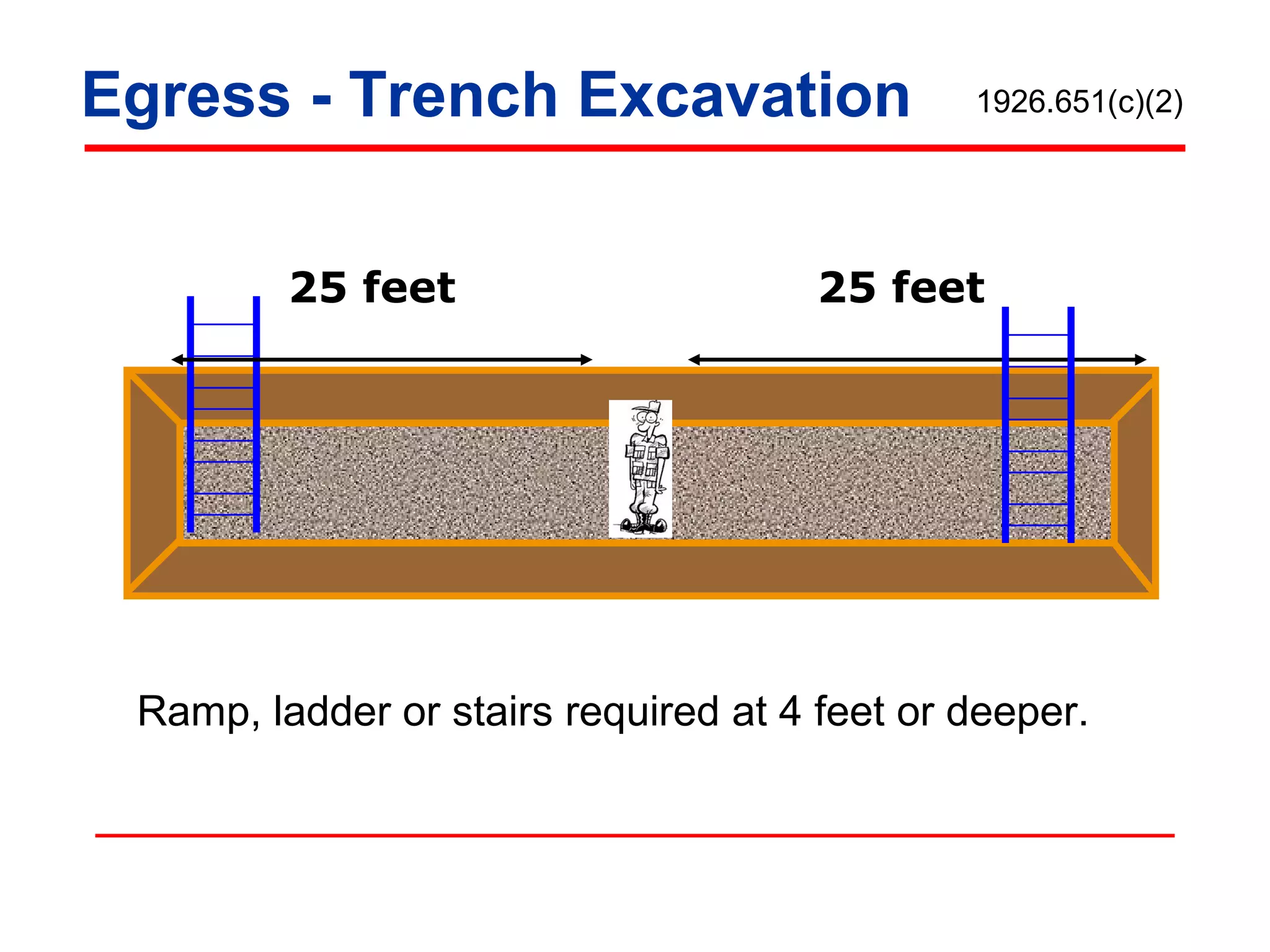 Egress - Trench Excavation

1926.651(c)(2)

25 feet

25 feet

Ramp, ladder or stairs required at 4 feet or deeper.