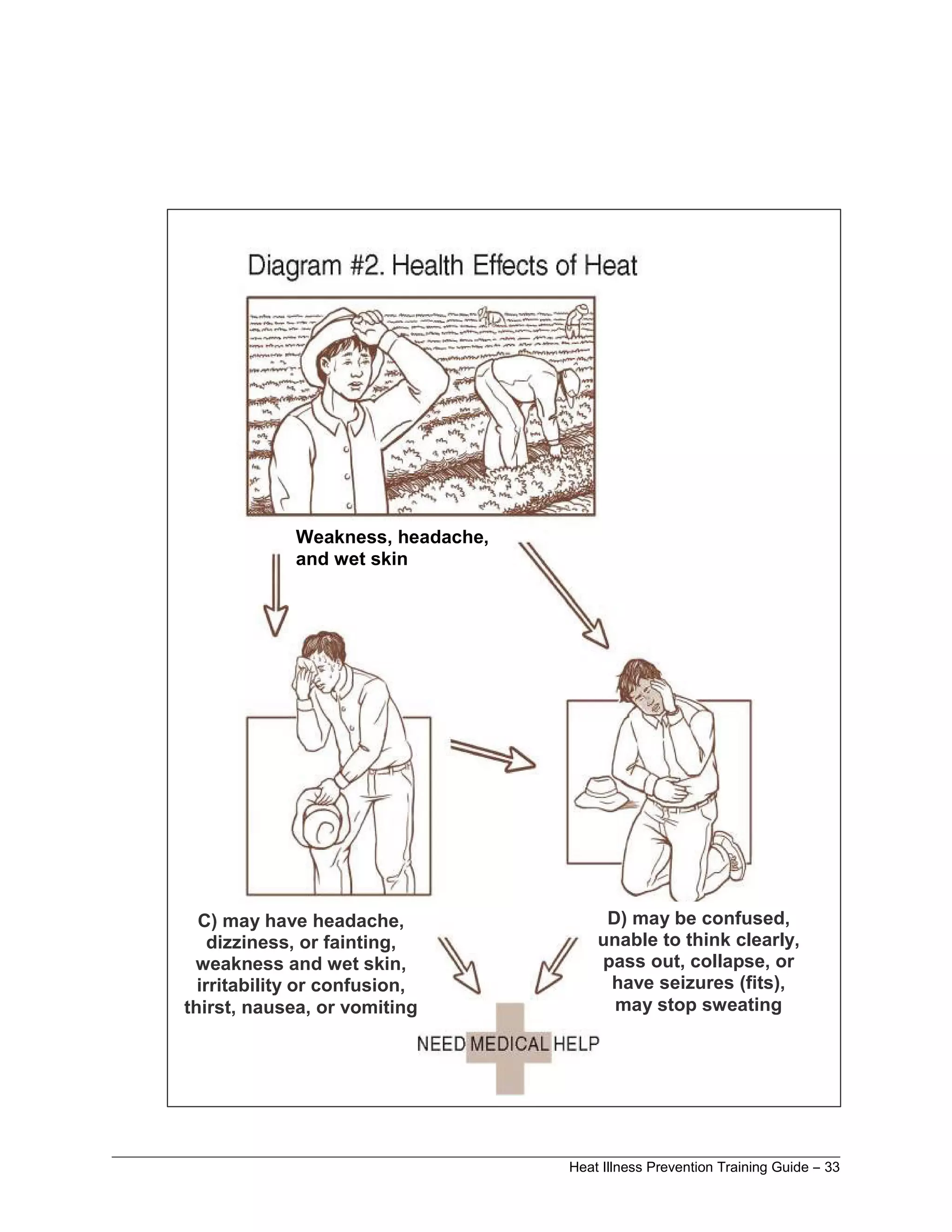 Diagram #2. Health Effects of Heat

Weakness, headache, and wet skin

C) may have headache, dizziness, or fainting, weakness and wet skin, irritability or confusion, thirst, nausea, or vomiting

D) may be confused, unable to think clearly, pass out, collapse, or have seizures (fits), may stop sweating

NEED MEDICAL HELP

Heat Illness Prevention Training Guide – 33