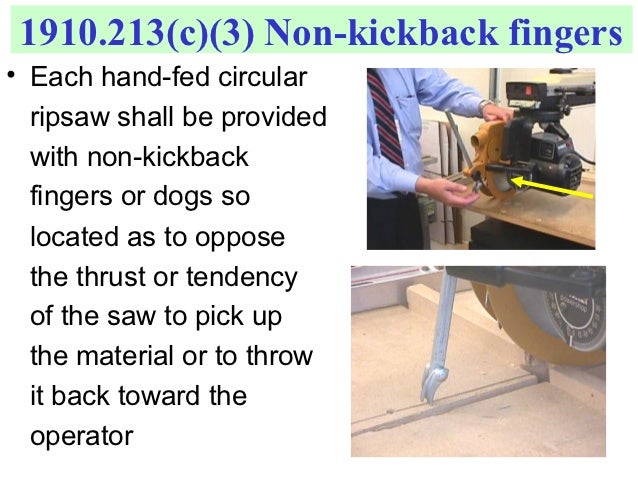 1910.213(c)(3) Non-kickback fingers

• Each hand-fed circular ripsaw shall be provided with non-kickback fingers or dogs so located as to oppose the thrust or tendency of the saw to pick up the material or to throw it back toward the operator