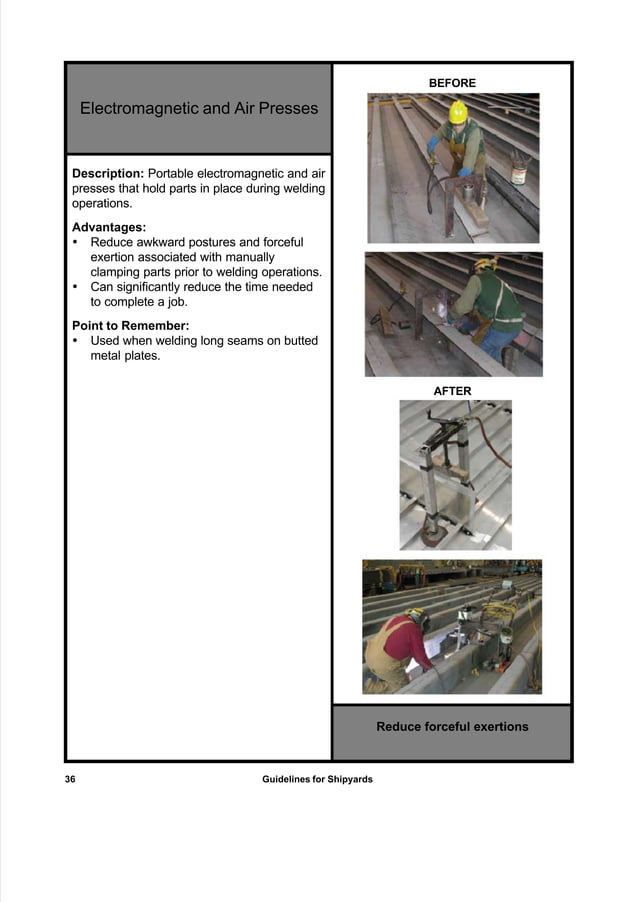 Electromagnetic and Air Presses

Description: Portable electromagnetic and air presses that hold parts in place during welding operations.

Advantages:
• Reduce awkward postures and forceful exertion associated with manually clamping parts prior to welding operations.
• Can significantly reduce the time needed to complete a job.

Point to Remember:
• Used when welding long seams on butted metal plates.

BEFORE

AFTER

Reduce forceful exertions

36

Guidelines for Shipyards