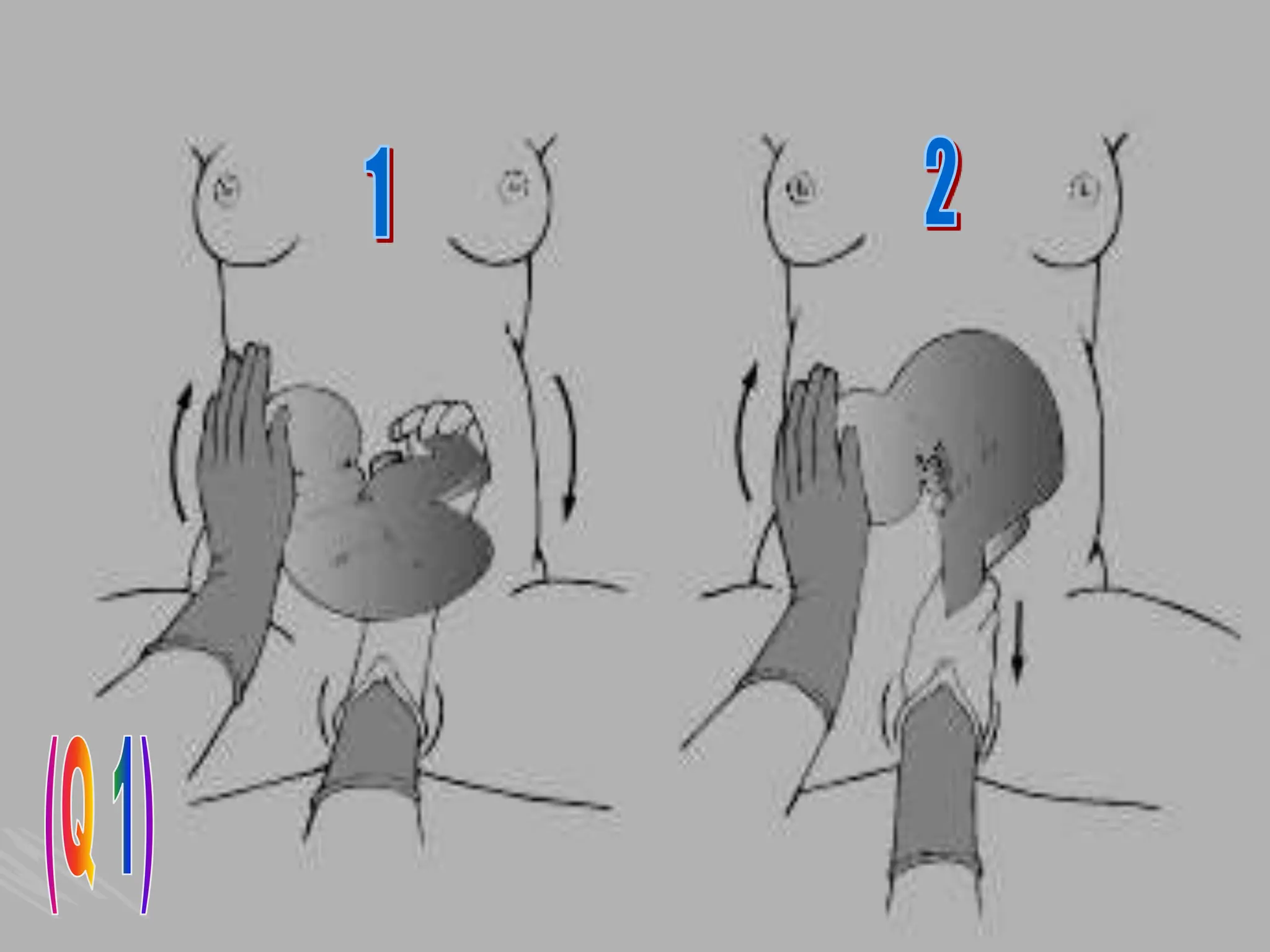 1

2

(Q 1)