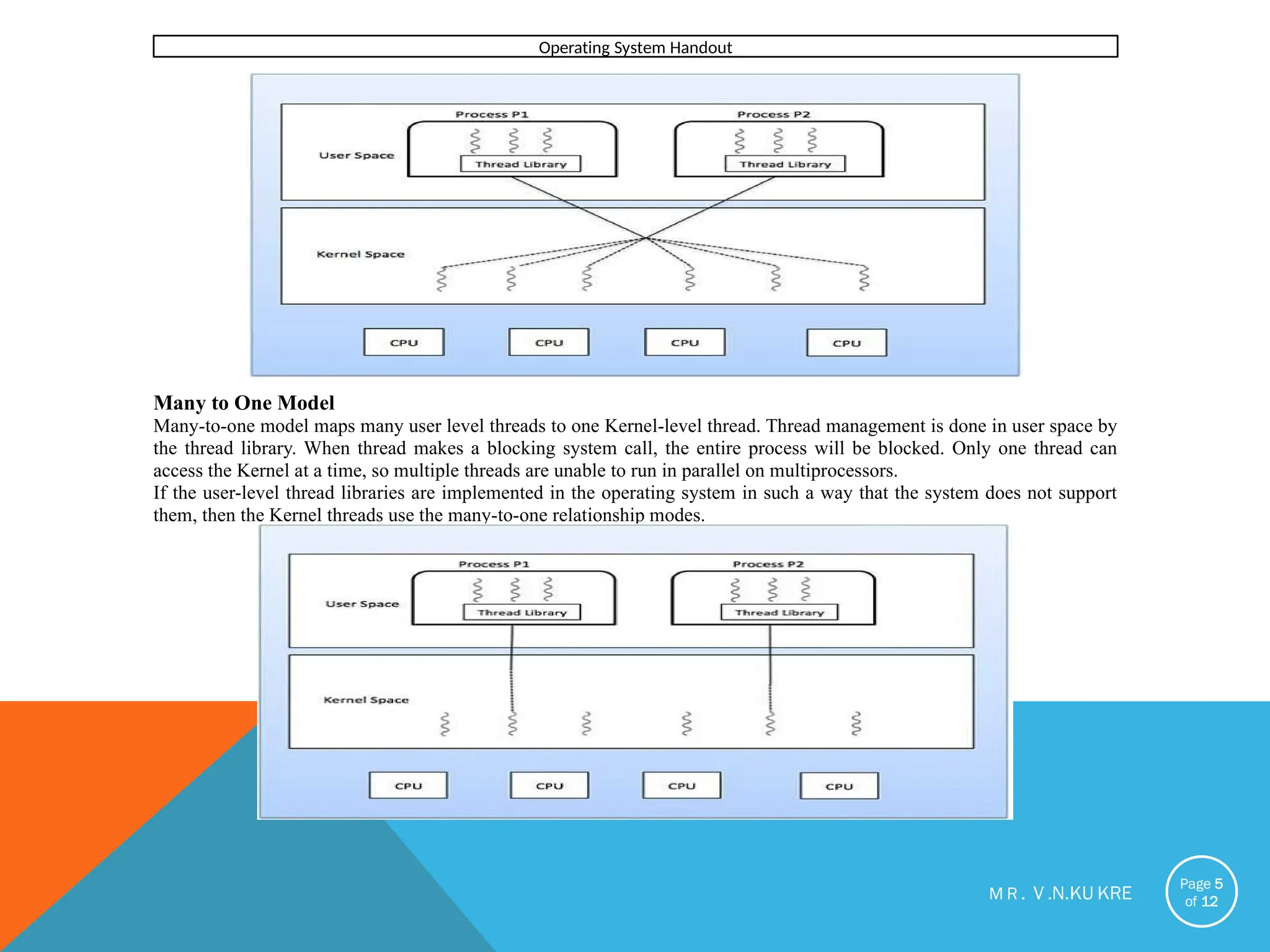 Operating System Handout

Process P1
Process P2
User Space
Thread Library
Thread Library
Kernel Space
CPU
CPU
CPU
CPU

**Many to One Model**

Many-to-one model maps many user level threads to one Kernel-level thread. Thread management is done in user space by the thread library. When thread makes a blocking system call, the entire process will be blocked. Only one thread can access the Kernel at a time, so multiple threads are unable to run in parallel on multiprocessors.

If the user-level thread libraries are implemented in the operating system in such a way that the system does not support them, then the Kernel threads use the many-to-one relationship modes.

Process P1
Process P2
User Space
Thread Library
Thread Library
Kernel Space
CPU
CPU
CPU
CPU

MR. V.N.KUKRE

Page 5 of 12