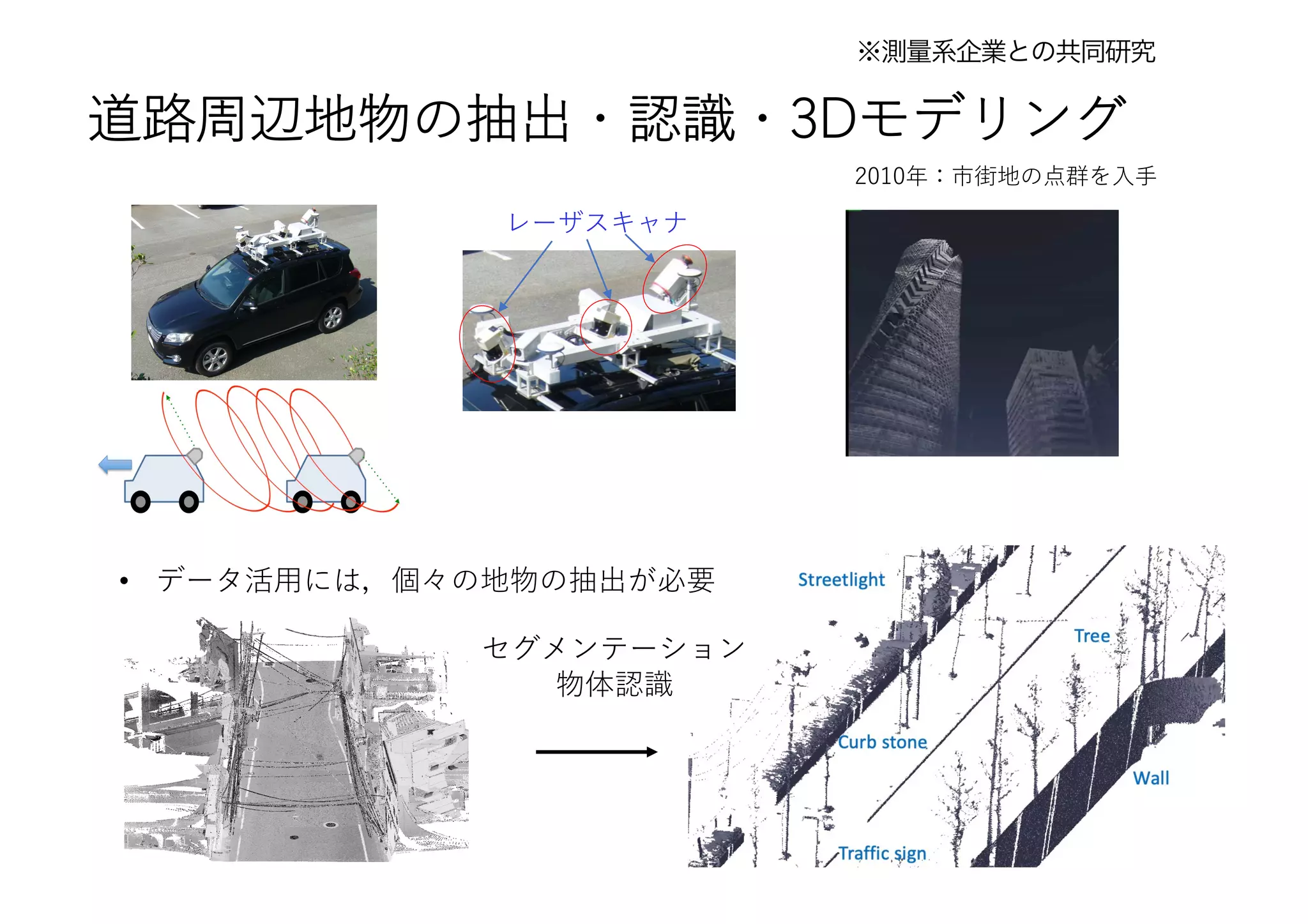 ※測量系企業との共同研究

道路周辺地物の抽出・認識・3Dモデリング

2010年：市街地の点群を入手

レーザスキャナ

• データ活用には，個々の地物の抽出が必要

セグメンテーション
物体認識

Streetlight

Tree

Curb stone

Wall

Traffic sign