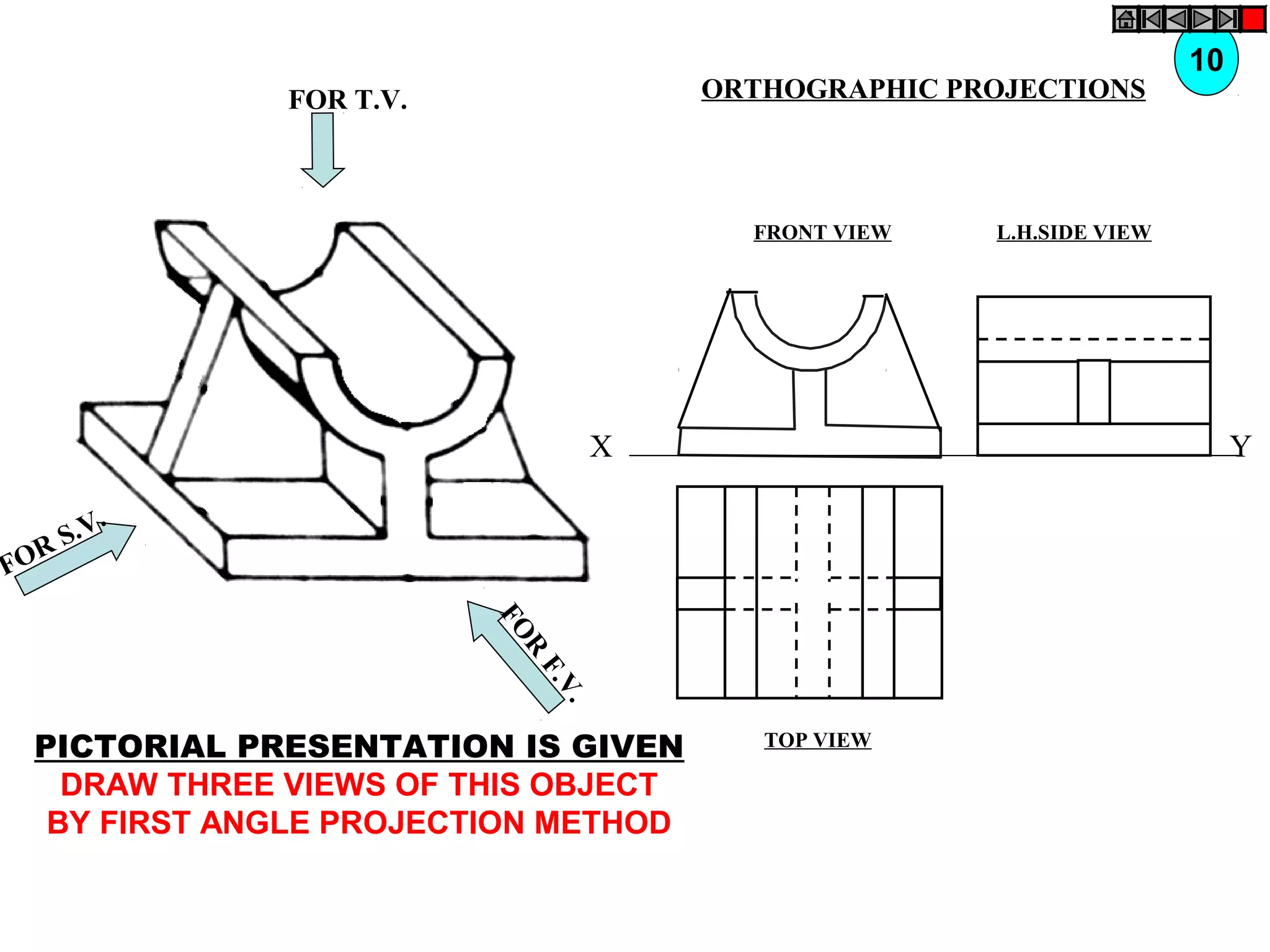 10

ORTHOGRAPHIC PROJECTIONS

FOR T.V.

FRONT VIEW

L.H.SIDE VIEW

X

Y

FOR S.V.

FOR F.V.

TOP VIEW

PICTORIAL PRESENTATION IS GIVEN
DRAW THREE VIEWS OF THIS OBJECT
BY FIRST ANGLE PROJECTION METHOD