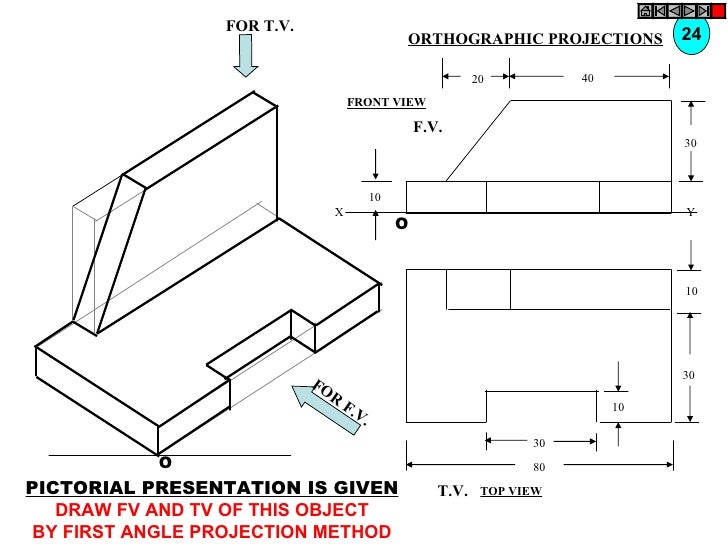 FOR T.V.

ORTHOGRAPHIC PROJECTIONS

24

20

40

FRONT VIEW

F.V.

30

10

X

Y

O

10

30

10

30

80

FOR F.V.

O

PICTORIAL PRESENTATION IS GIVEN
DRAW FV AND TV OF THIS OBJECT
BY FIRST ANGLE PROJECTION METHOD

T.V. TOP VIEW