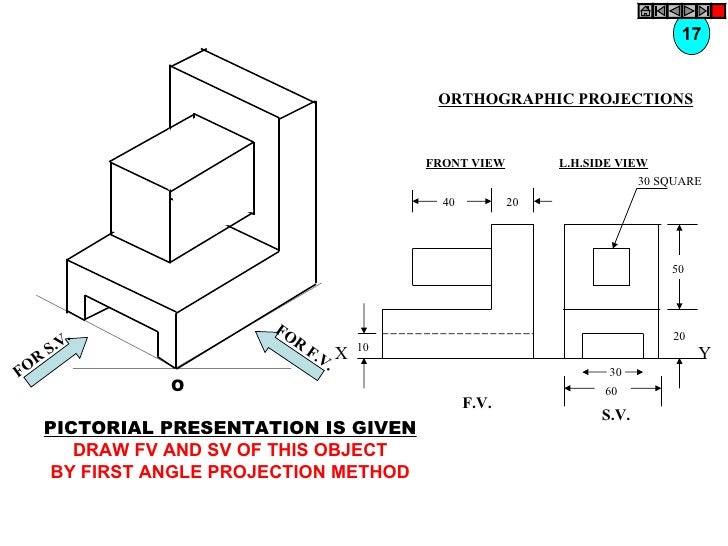 17

ORTHOGRAPHIC PROJECTIONS

FRONT VIEW

L.H.SIDE VIEW

30 SQUARE

40

20

50

20

10

X

Y

30

60

F.V.

S.V.

FOR S.V.

FOR F.V.

O

PICTORIAL PRESENTATION IS GIVEN
DRAW FV AND SV OF THIS OBJECT
BY FIRST ANGLE PROJECTION METHOD