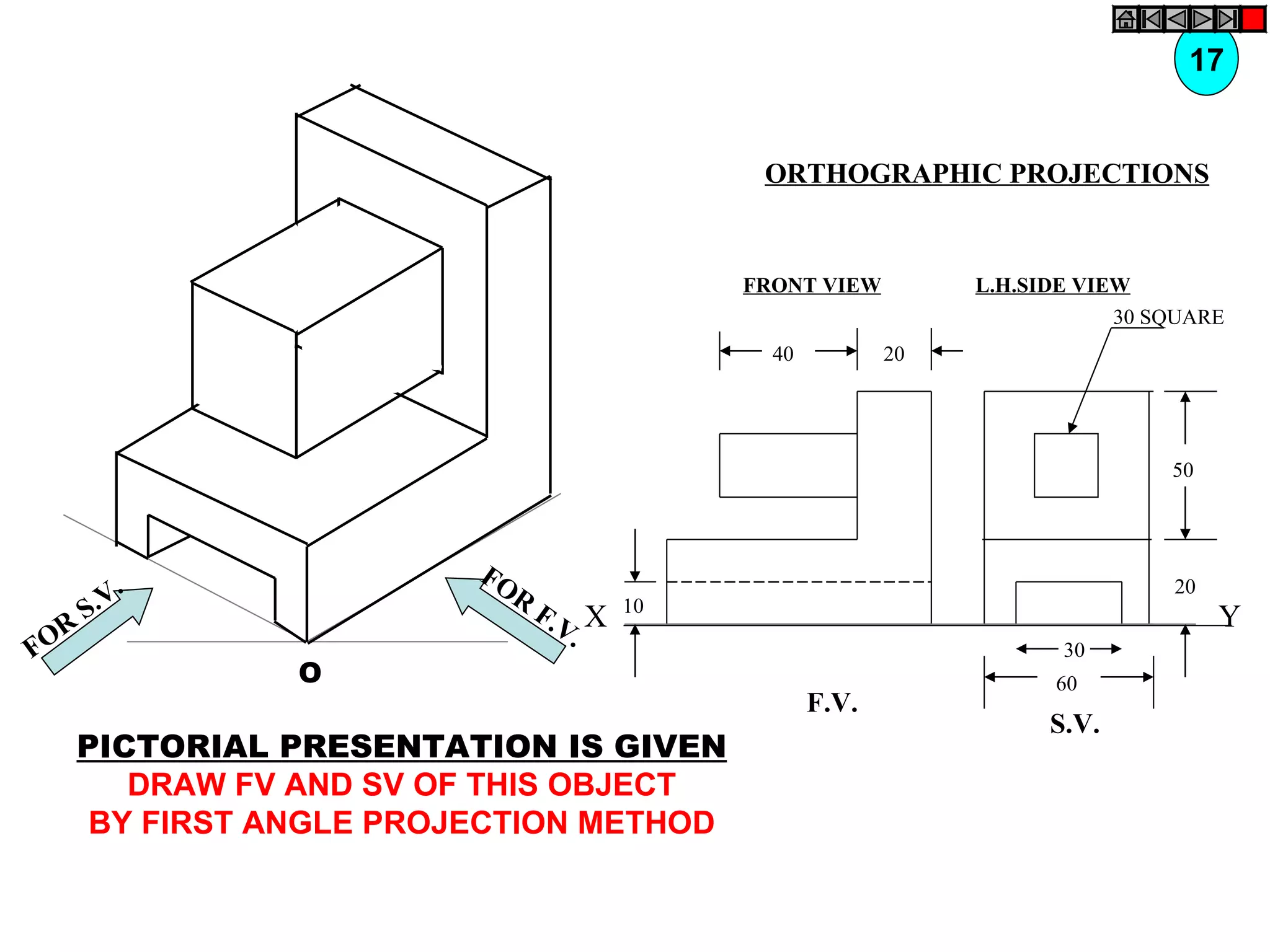 17

ORTHOGRAPHIC PROJECTIONS

FRONT VIEW

L.H.SIDE VIEW

30 SQUARE

40

20

50

20

10

X

Y

30

60

F.V.

S.V.

FOR S.V.

FOR F.V.

O

PICTORIAL PRESENTATION IS GIVEN
DRAW FV AND SV OF THIS OBJECT
BY FIRST ANGLE PROJECTION METHOD