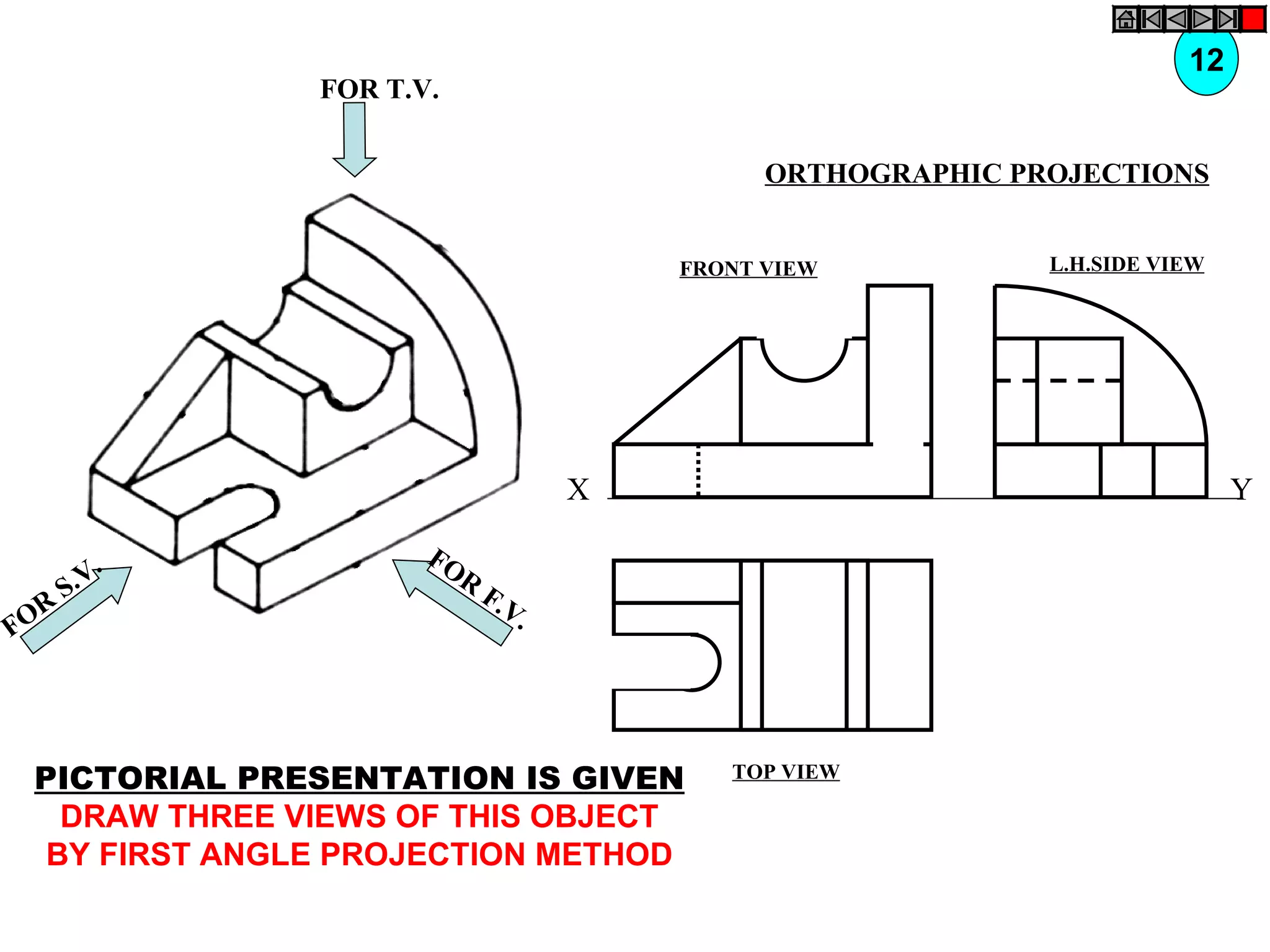 12

FOR T.V.

ORTHOGRAPHIC PROJECTIONS

FRONT VIEW

L.H.SIDE VIEW

X

Y

FOR S.V.

FOR F.V.

TOP VIEW

PICTORIAL PRESENTATION IS GIVEN
DRAW THREE VIEWS OF THIS OBJECT
BY FIRST ANGLE PROJECTION METHOD