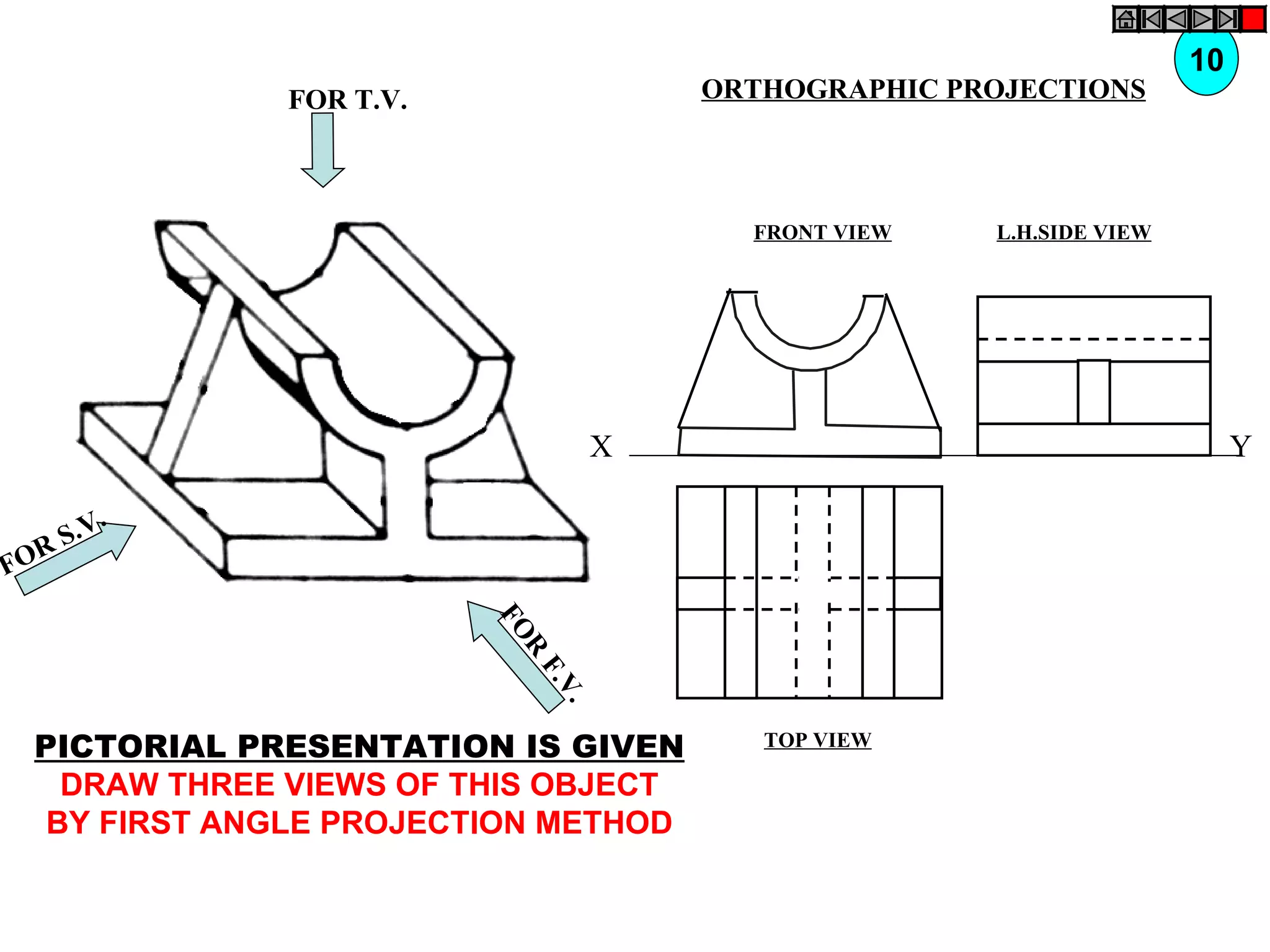 10

ORTHOGRAPHIC PROJECTIONS

FOR T.V.

FRONT VIEW

L.H.SIDE VIEW

X

Y

FOR S.V.

FOR F.V.

TOP VIEW

PICTORIAL PRESENTATION IS GIVEN
DRAW THREE VIEWS OF THIS OBJECT
BY FIRST ANGLE PROJECTION METHOD