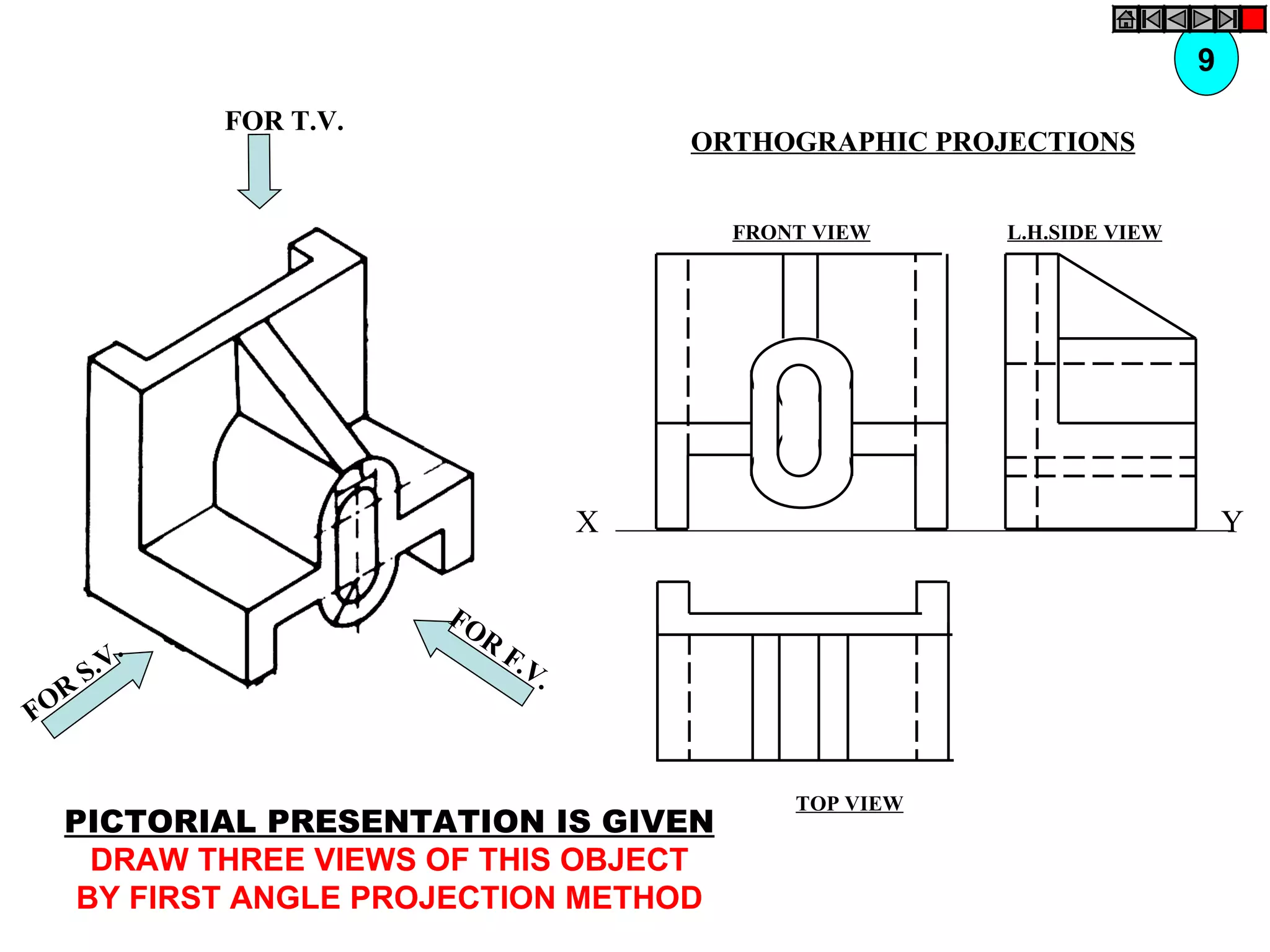 9

FOR T.V.

ORTHOGRAPHIC PROJECTIONS

FRONT VIEW

L.H.SIDE VIEW

X

Y

FOR S.V.

FOR F.V.

TOP VIEW

PICTORIAL PRESENTATION IS GIVEN
DRAW THREE VIEWS OF THIS OBJECT
BY FIRST ANGLE PROJECTION METHOD