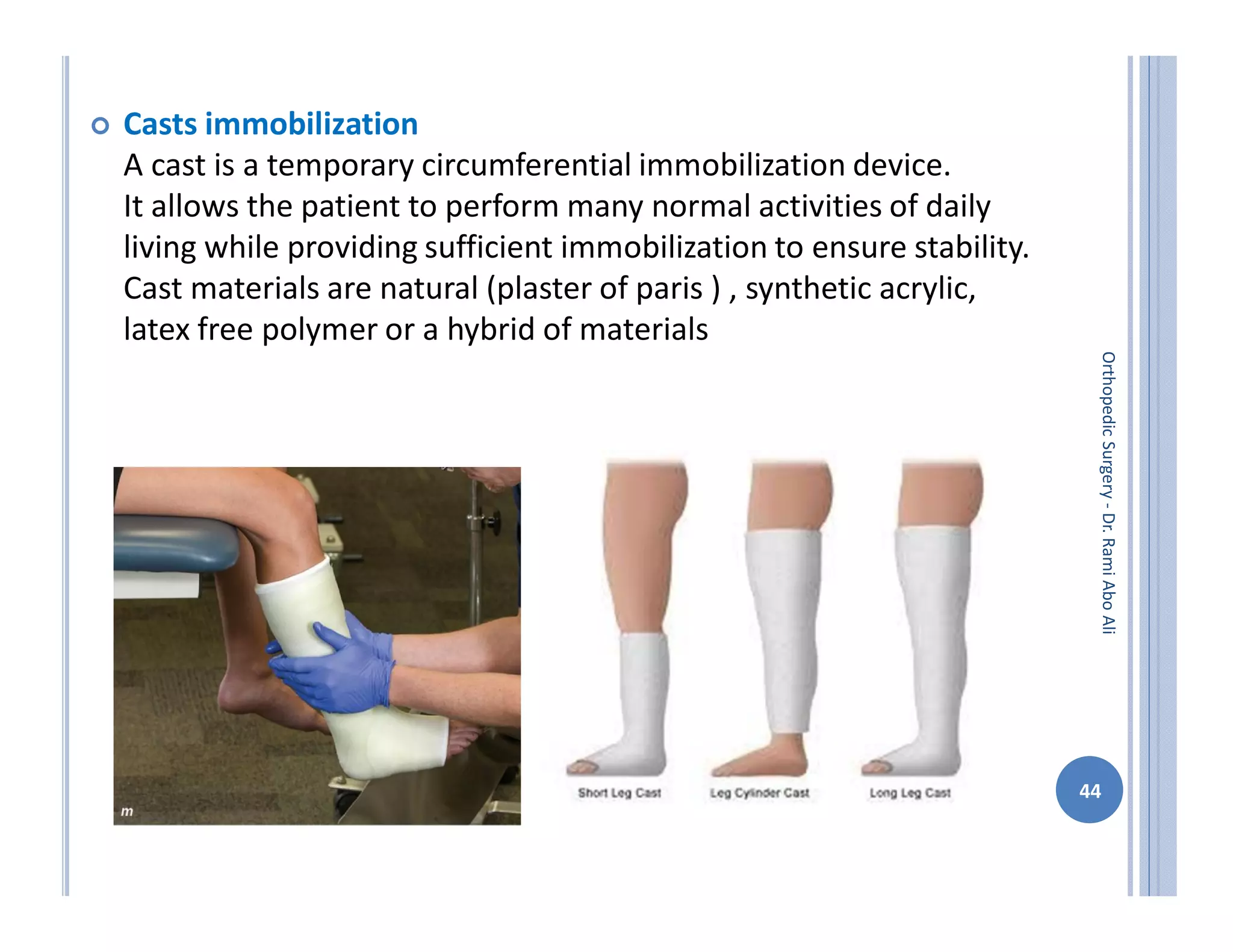 Casts immobilization

A cast is a temporary circumferential immobilization device.
It allows the patient to perform many normal activities of daily living while providing sufficient immobilization to ensure stability.
Cast materials are natural (plaster of paris ) , synthetic acrylic, latex free polymer or a hybrid of materials

m

Short Leg Cast

Leg Cylinder Cast

Long Leg Cast

Orthopedic Surgery - Dr. Rami Abo Ali

44