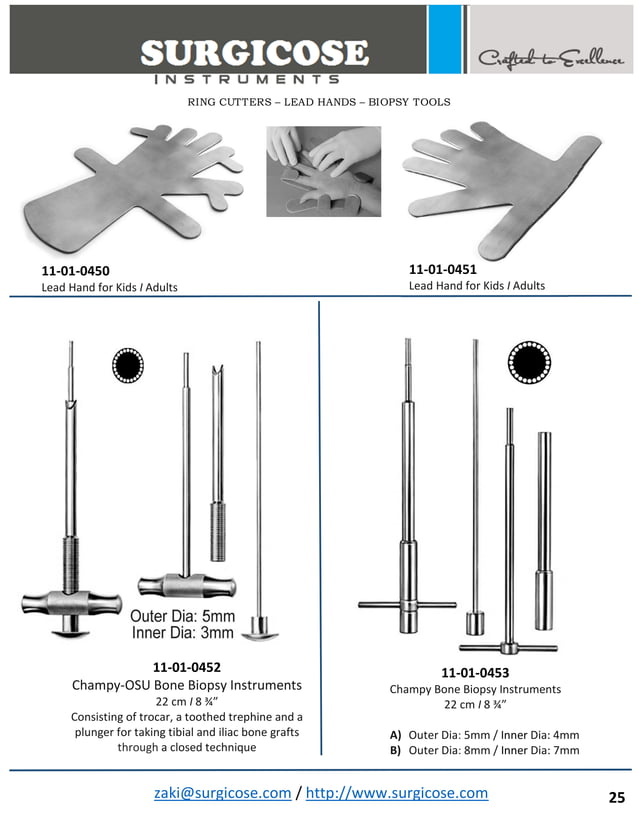 SURGICOSE
INSTRUMENTS

Crafted to Excellence

RING CUTTERS – LEAD HANDS – BIOPSY TOOLS

11-01-0450
Lead Hand for Kids / Adults

11-01-0451
Lead Hand for Kids / Adults

Outer Dia: 5mm
Inner Dia: 3mm

11-01-0452
Champy-OSU Bone Biopsy Instruments
22 cm / 8 ¾"
Consisting of trocar, a toothed trephine and a plunger for taking tibial and iliac bone grafts through a closed technique

11-01-0453
Champy Bone Biopsy Instruments
22 cm / 8 ¾"

A) Outer Dia: 5mm / Inner Dia: 4mm
B) Outer Dia: 8mm / Inner Dia: 7mm

zaki@surgicose.com / http://www.surgicose.com

25