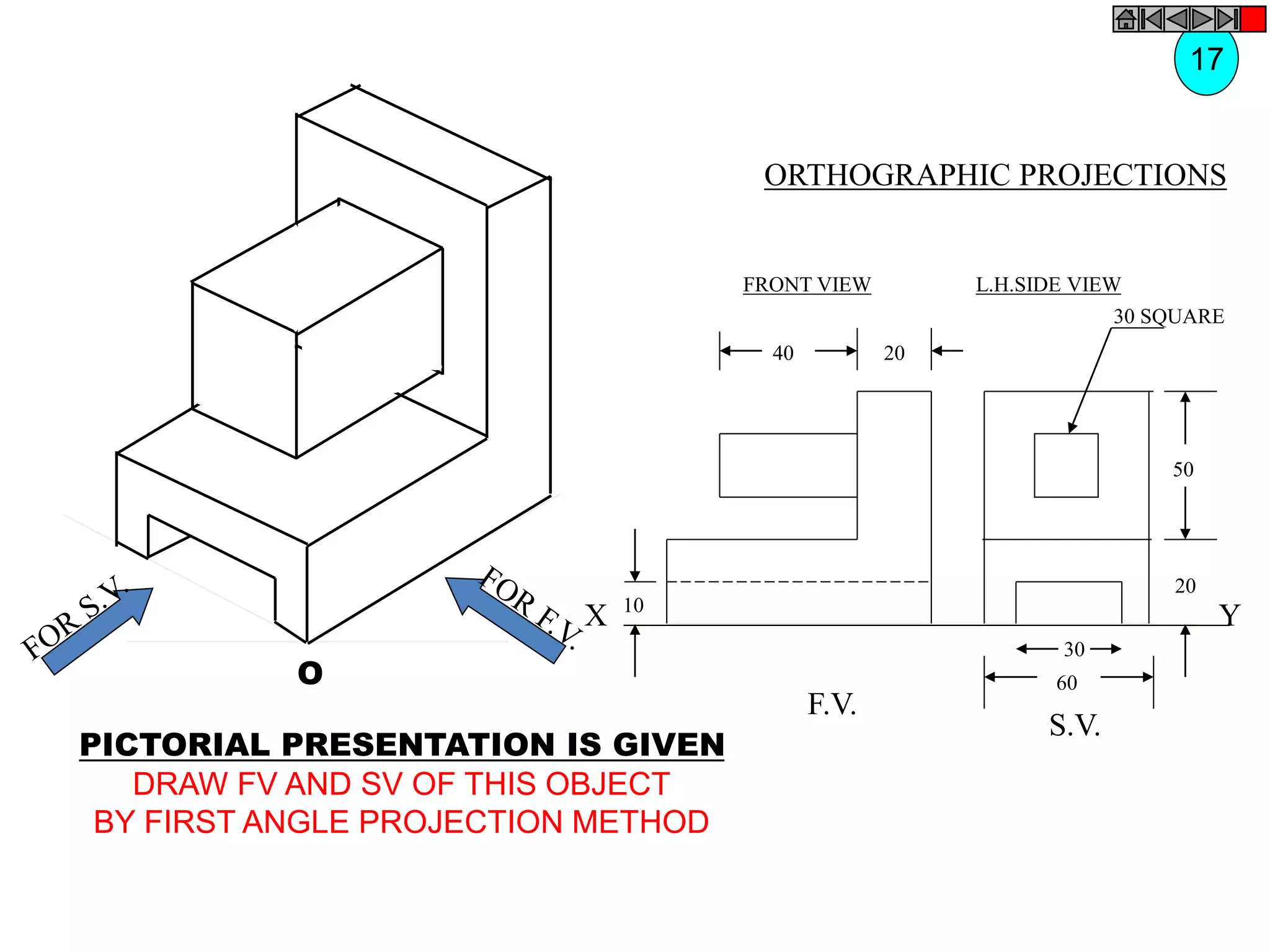 17

ORTHOGRAPHIC PROJECTIONS

FRONT VIEW

L.H.SIDE VIEW

30 SQUARE

40

20

50

20

10

X

Y

30

60

F.V.

S.V.

FOR S.V.

FOR F.V.

O

PICTORIAL PRESENTATION IS GIVEN

DRAW FV AND SV OF THIS OBJECT
BY FIRST ANGLE PROJECTION METHOD