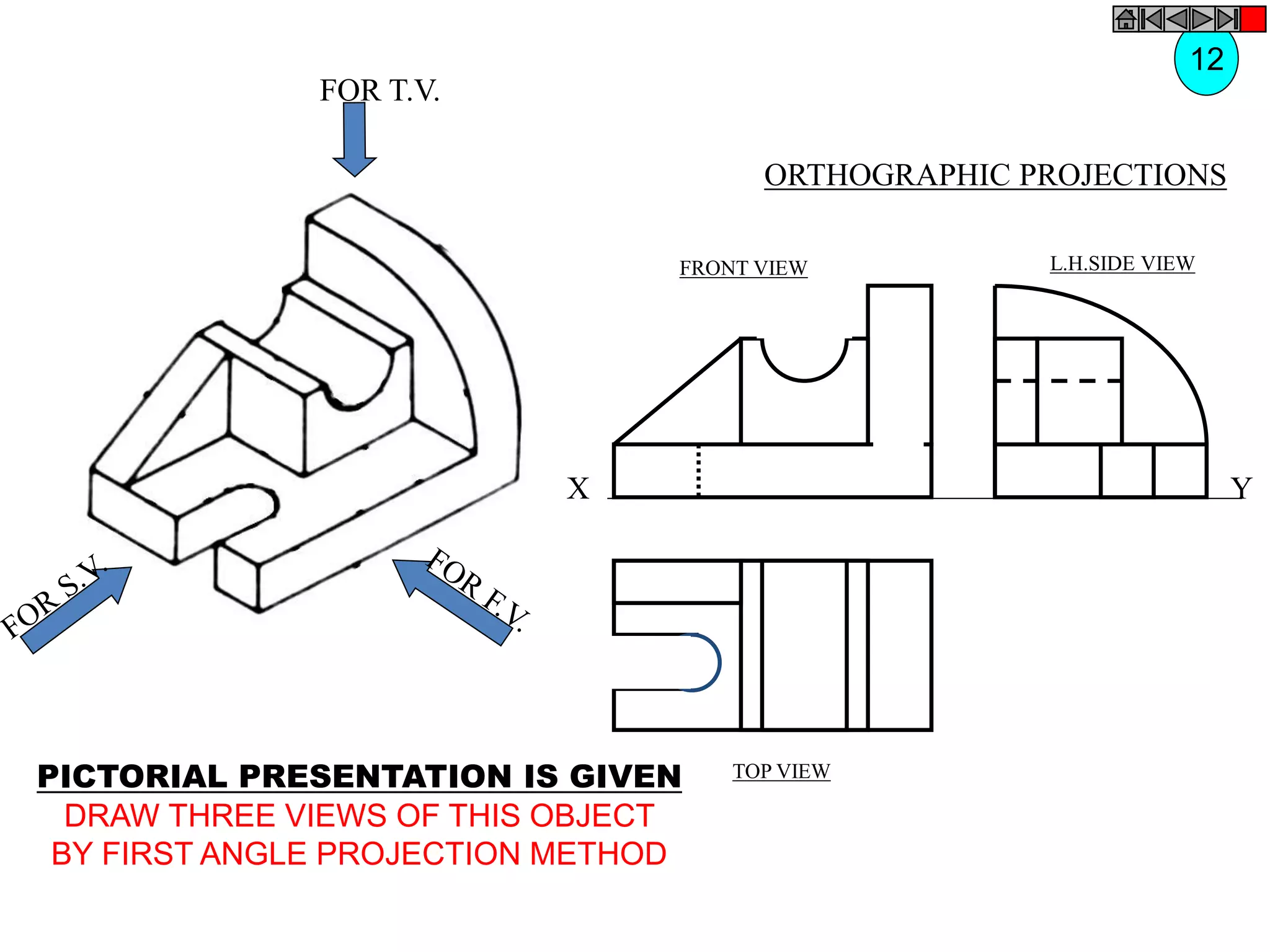 12

FOR T.V.

ORTHOGRAPHIC PROJECTIONS

FRONT VIEW

L.H.SIDE VIEW

X

Y

FOR S.V.

FOR F.V.

TOP VIEW

PICTORIAL PRESENTATION IS GIVEN
DRAW THREE VIEWS OF THIS OBJECT
BY FIRST ANGLE PROJECTION METHOD