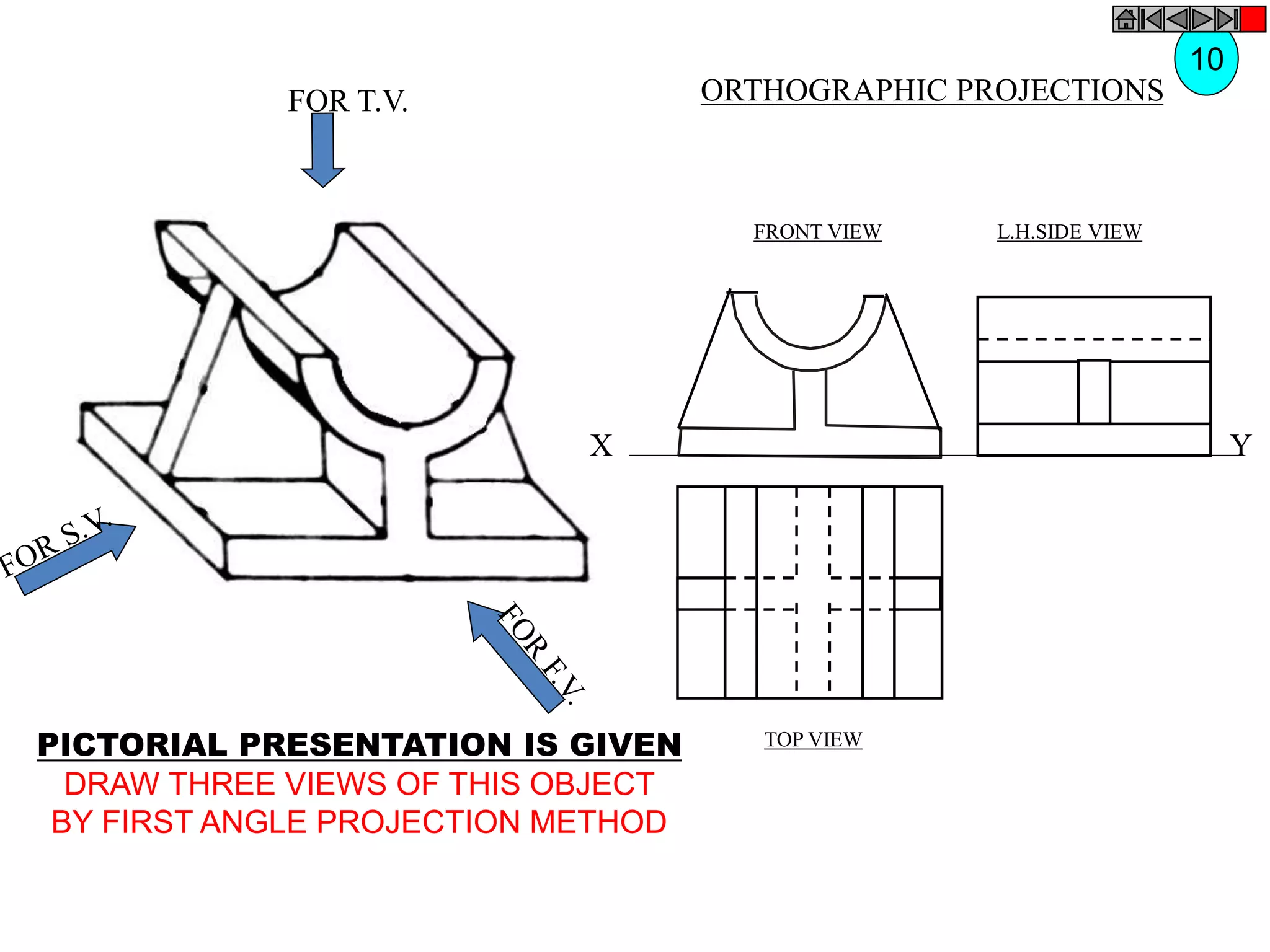 10

ORTHOGRAPHIC PROJECTIONS

FOR T.V.

FRONT VIEW

L.H.SIDE VIEW

X

Y

FOR S.V.

FOR F.V.

TOP VIEW

PICTORIAL PRESENTATION IS GIVEN
DRAW THREE VIEWS OF THIS OBJECT
BY FIRST ANGLE PROJECTION METHOD