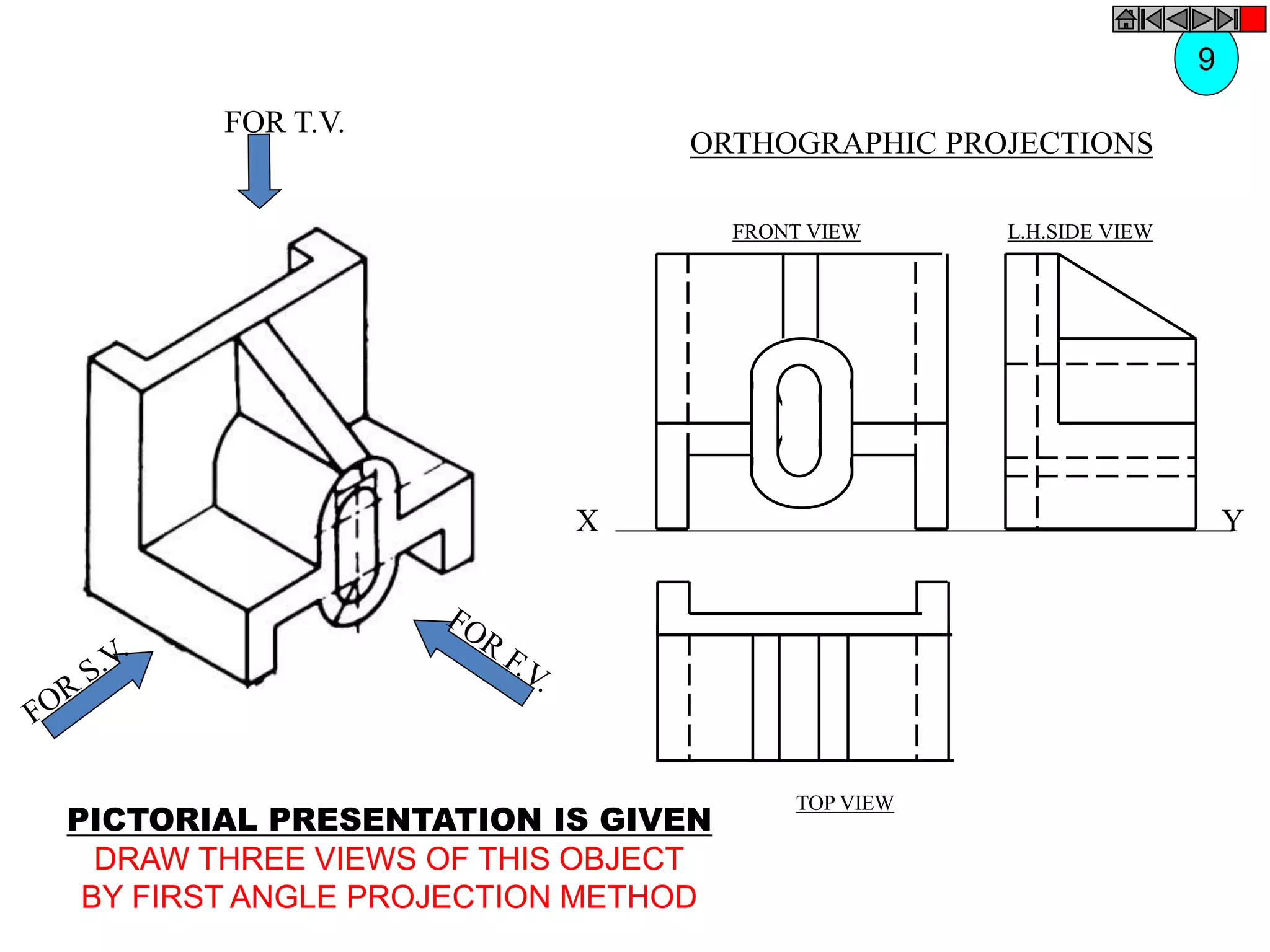 9

FOR T.V.

ORTHOGRAPHIC PROJECTIONS

FRONT VIEW

L.H.SIDE VIEW

X

Y

FOR S.V.

FOR F.V.

TOP VIEW

PICTORIAL PRESENTATION IS GIVEN
DRAW THREE VIEWS OF THIS OBJECT
BY FIRST ANGLE PROJECTION METHOD