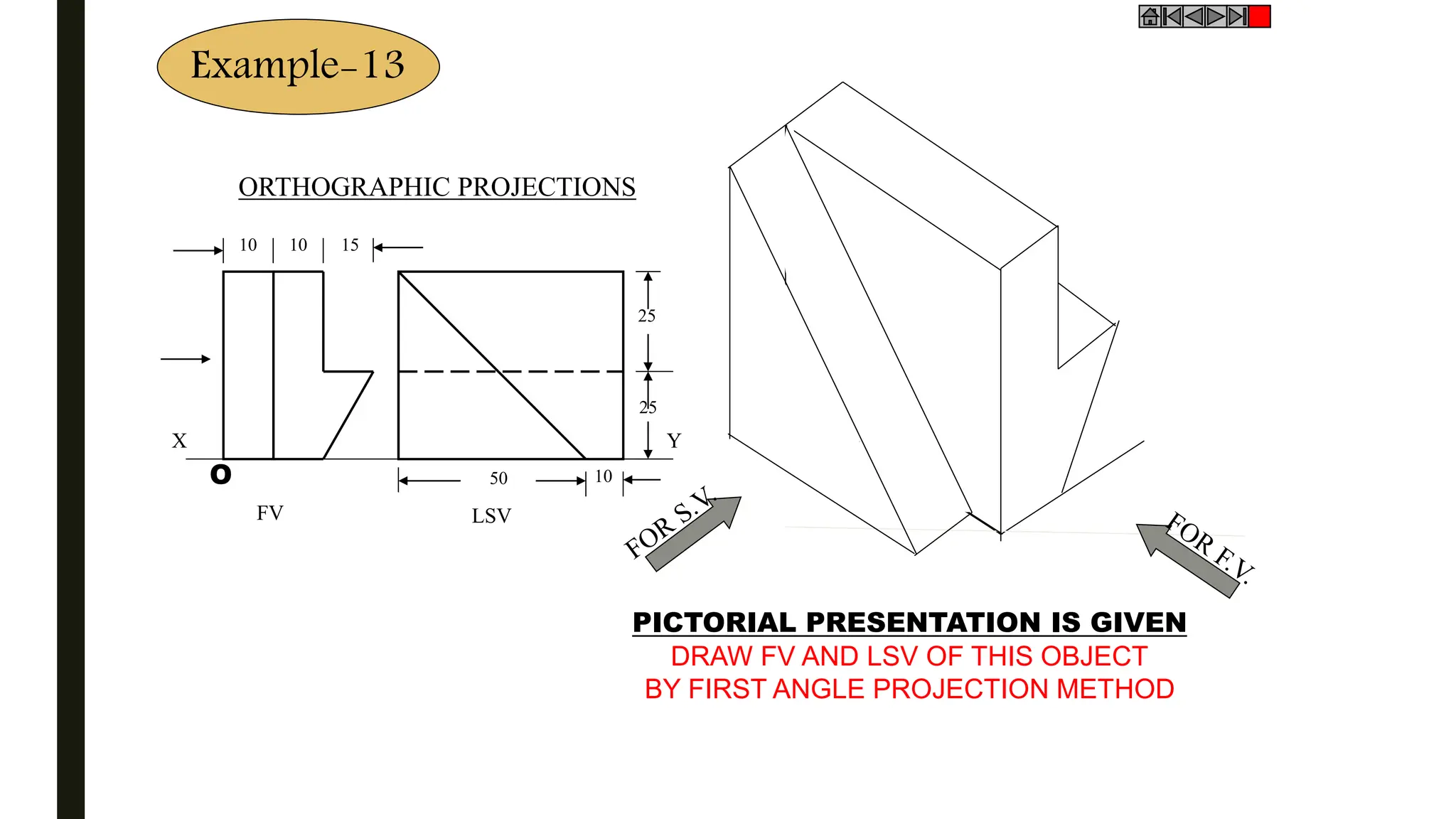 Example-13

ORTHOGRAPHIC PROJECTIONS

10 10 15

25

25

X

Y

O

50

10

FV

LSV

FOR S.V.

FOR F.V.

PICTORIAL PRESENTATION IS GIVEN
DRAW FV AND LSV OF THIS OBJECT
BY FIRST ANGLE PROJECTION METHOD