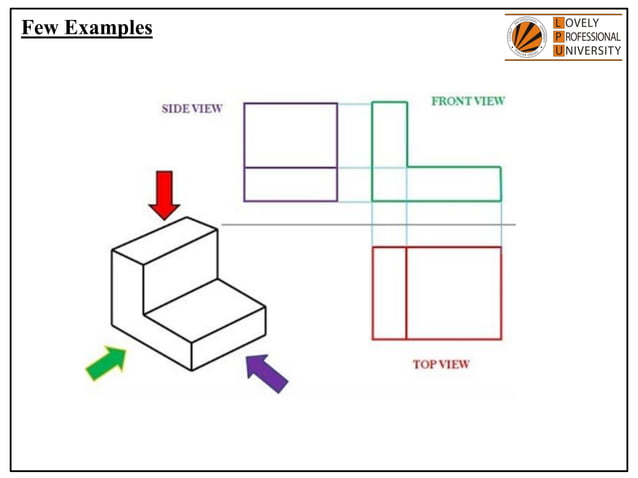 Few Examples

LOVELY PROFESSIONAL UNIVERSITY

SIDE VIEW

FRONT VIEW

TOP VIEW