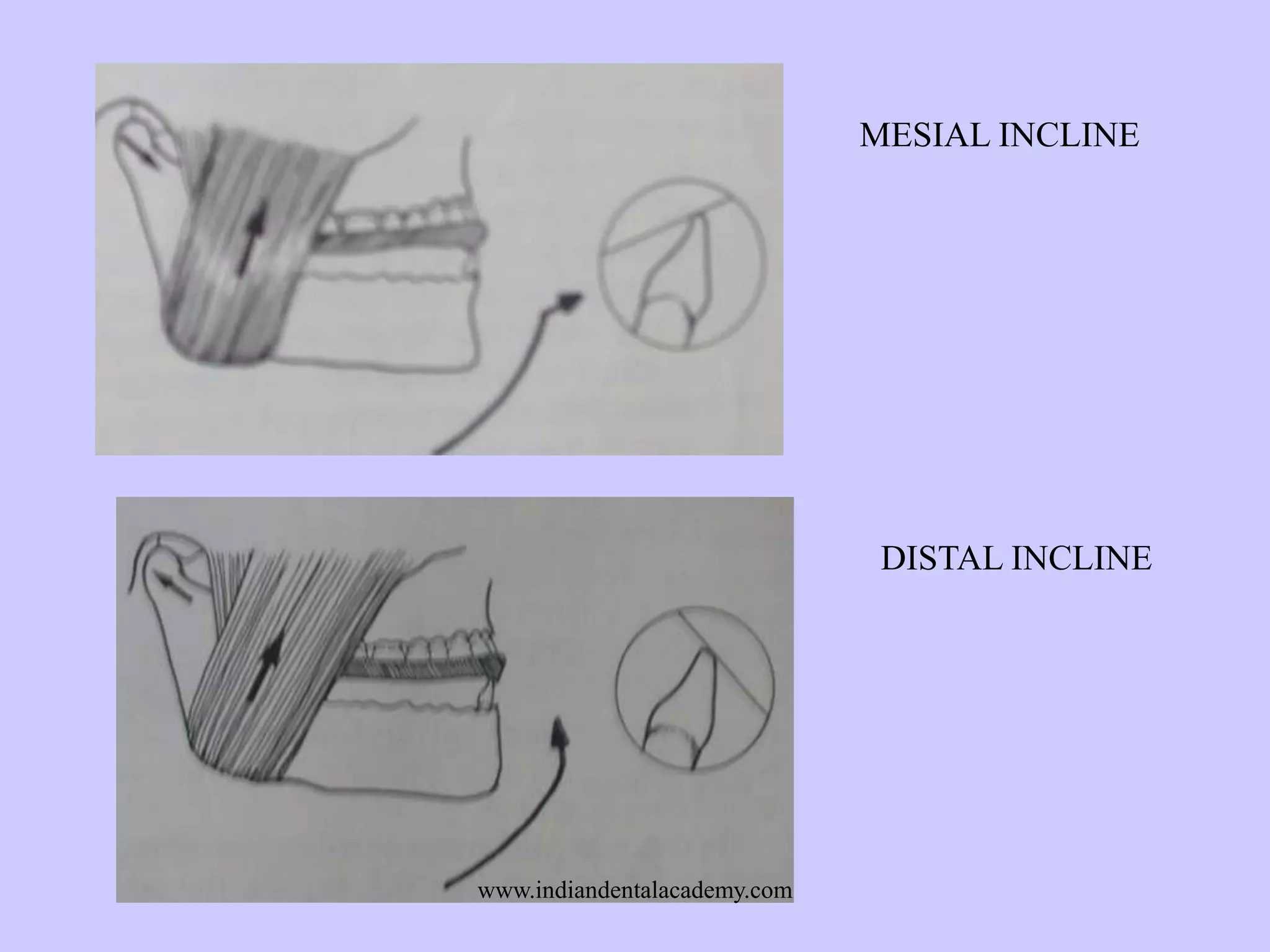 MESIAL INCLINE

DISTAL INCLINE

www.indiandentalacademy.com