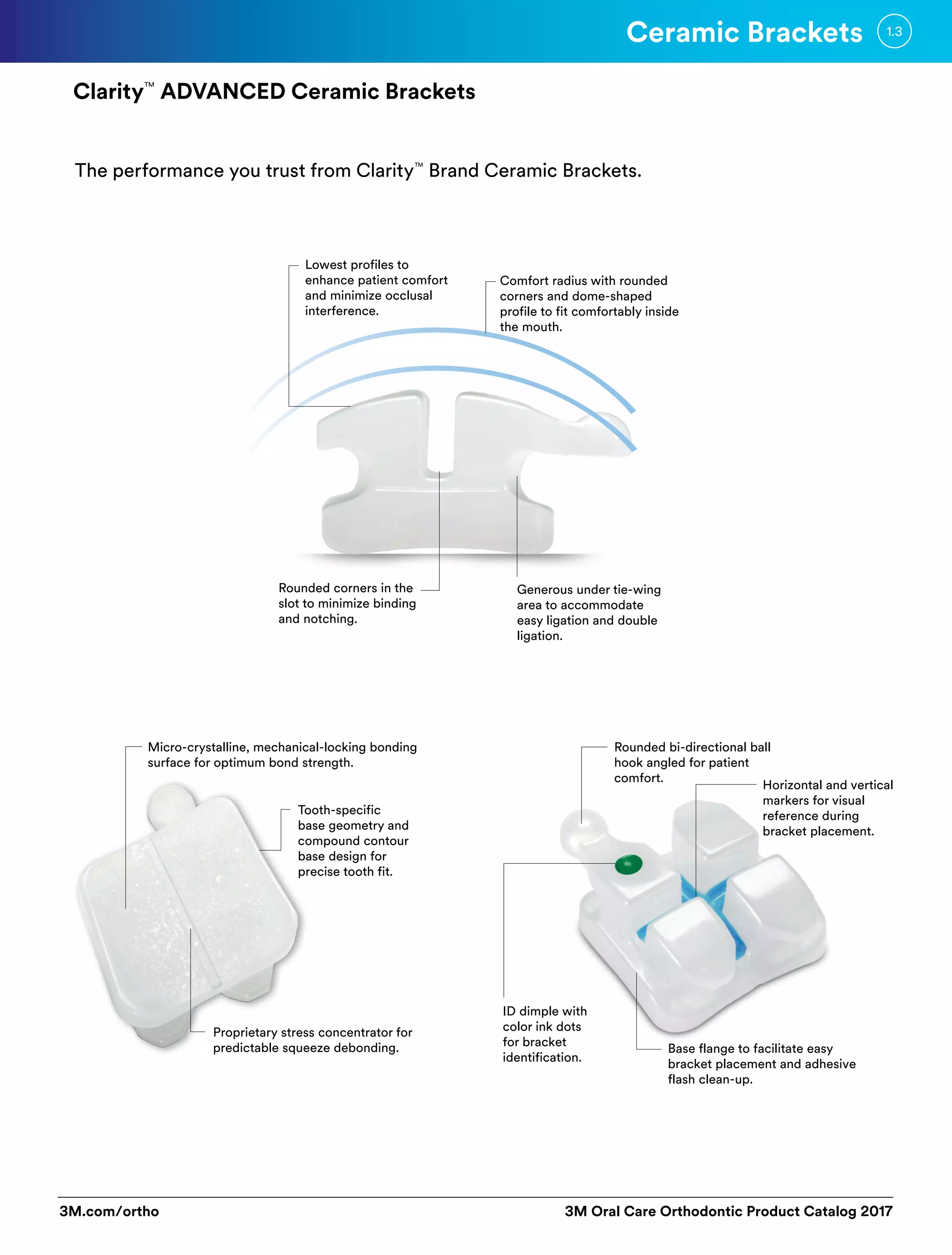 Ceramic Brackets 1.3

Clarity™ ADVANCED Ceramic Brackets

The performance you trust from Clarity™ Brand Ceramic Brackets.

Lowest profiles to enhance patient comfort and minimize occlusal interference.

Comfort radius with rounded corners and dome-shaped profile to fit comfortably inside the mouth.

Rounded corners in the slot to minimize binding and notching.

Generous under tie-wing area to accommodate easy ligation and double ligation.

Micro-crystalline, mechanical-locking bonding surface for optimum bond strength.

Tooth-specific base geometry and compound contour base design for precise tooth fit.

Proprietary stress concentrator for predictable squeeze debonding.

Rounded bi-directional ball hook angled for patient comfort.

Horizontal and vertical markers for visual reference during bracket placement.

ID dimple with color ink dots for bracket identification.

Base flange to facilitate easy bracket placement and adhesive flash clean-up.

3M.com/ortho

3M Oral Care Orthodontic Product Catalog 2017