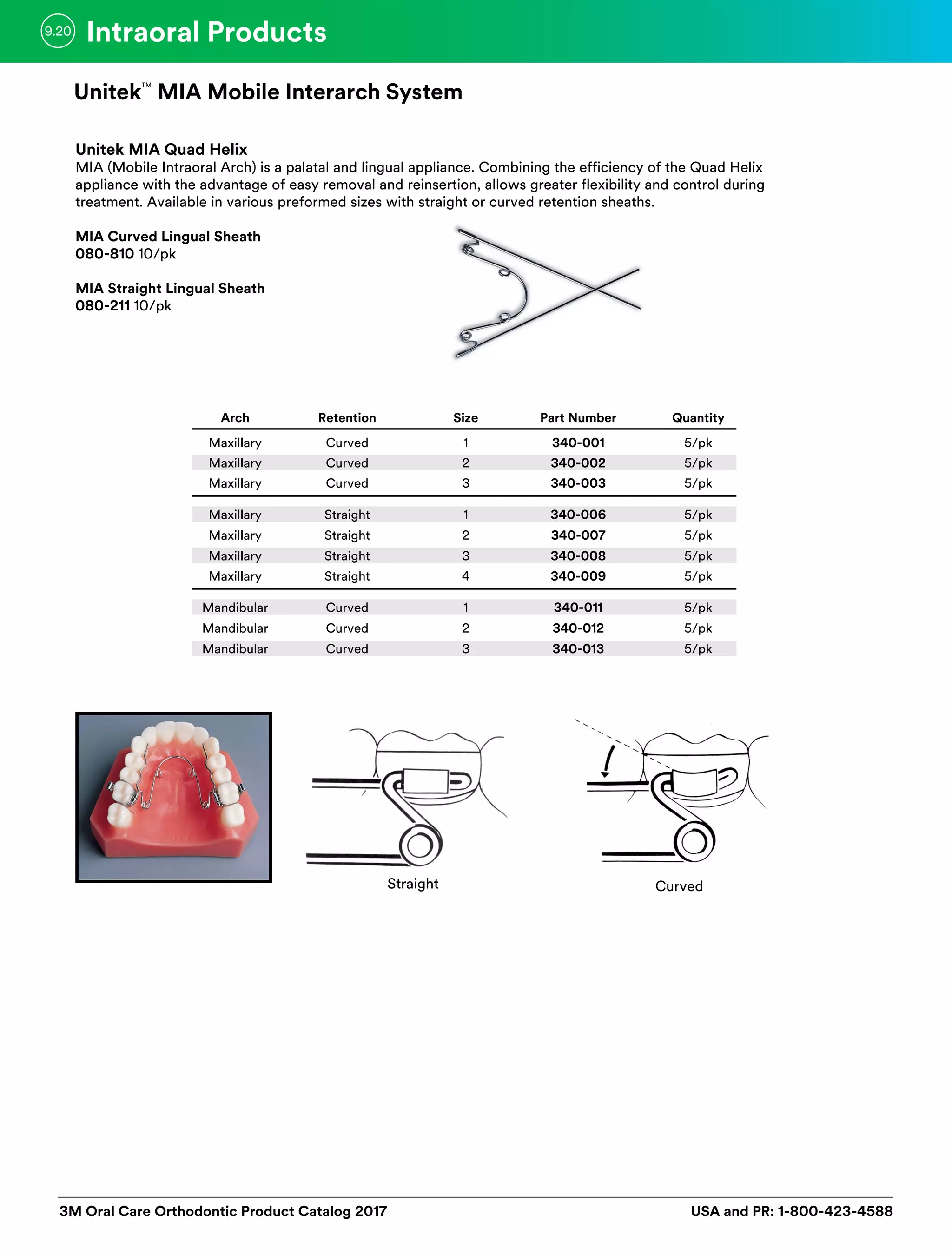 9.20 Intraoral Products

Unitek™ MIA Mobile Interarch System

Unitek MIA Quad Helix
MIA (Mobile Intraoral Arch) is a palatal and lingual appliance. Combining the efficiency of the Quad Helix appliance with the advantage of easy removal and reinsertion, allows greater flexibility and control during treatment. Available in various preformed sizes with straight or curved retention sheaths.

MIA Curved Lingual Sheath
080-810 10/pk

MIA Straight Lingual Sheath
080-211 10/pk

| Arch | Retention | Size | Part Number | Quantity |
|---|---|---|---|---|
| Maxillary | Curved | 1 | 340-001 | 5/pk |
| Maxillary | Curved | 2 | 340-002 | 5/pk |
| Maxillary | Curved | 3 | 340-003 | 5/pk |
| Maxillary | Straight | 1 | 340-006 | 5/pk |
| Maxillary | Straight | 2 | 340-007 | 5/pk |
| Maxillary | Straight | 3 | 340-008 | 5/pk |
| Maxillary | Straight | 4 | 340-009 | 5/pk |
| Mandibular | Curved | 1 | 340-011 | 5/pk |
| Mandibular | Curved | 2 | 340-012 | 5/pk |
| Mandibular | Curved | 3 | 340-013 | 5/pk |

Straight

Curved

3M Oral Care Orthodontic Product Catalog 2017

USA and PR: 1-800-423-4588